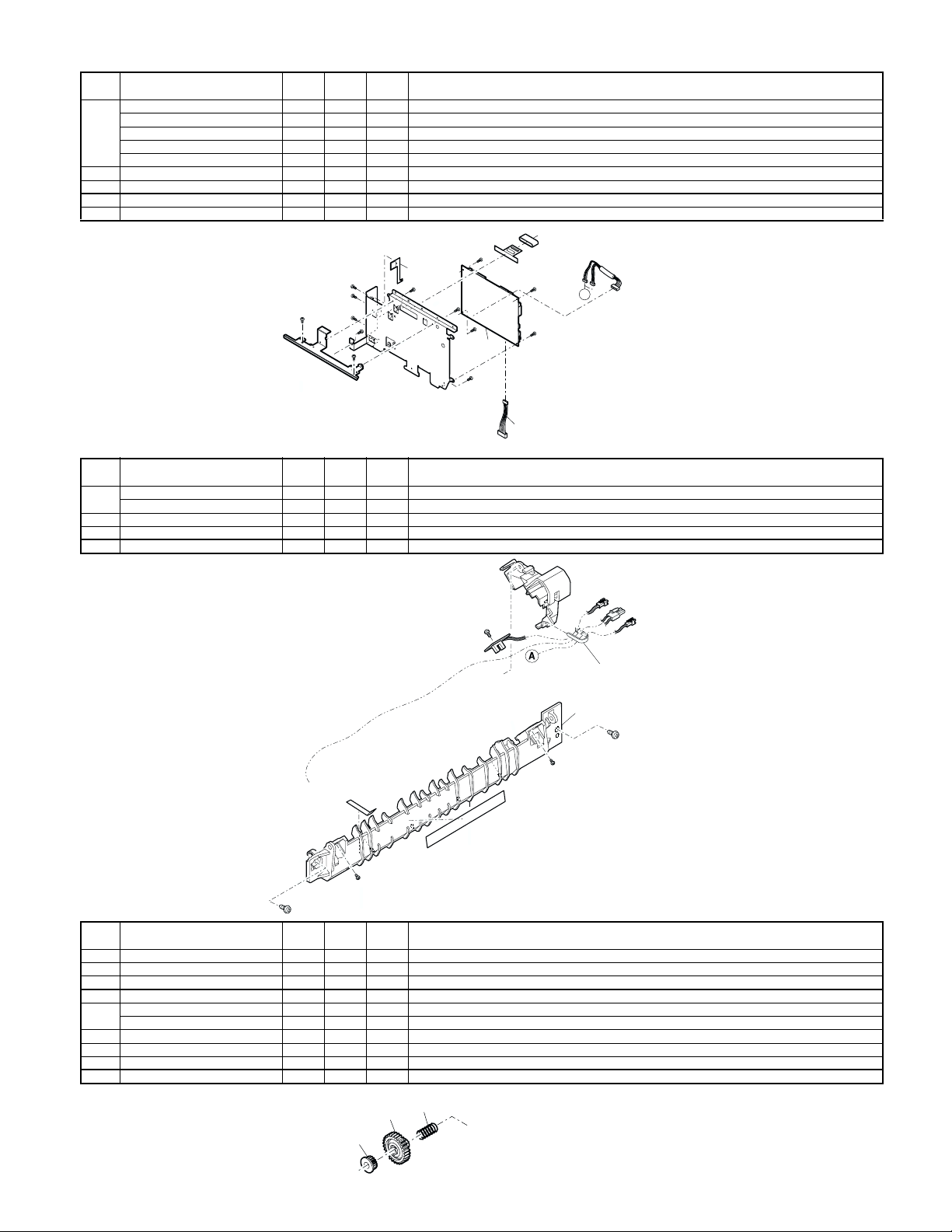 A