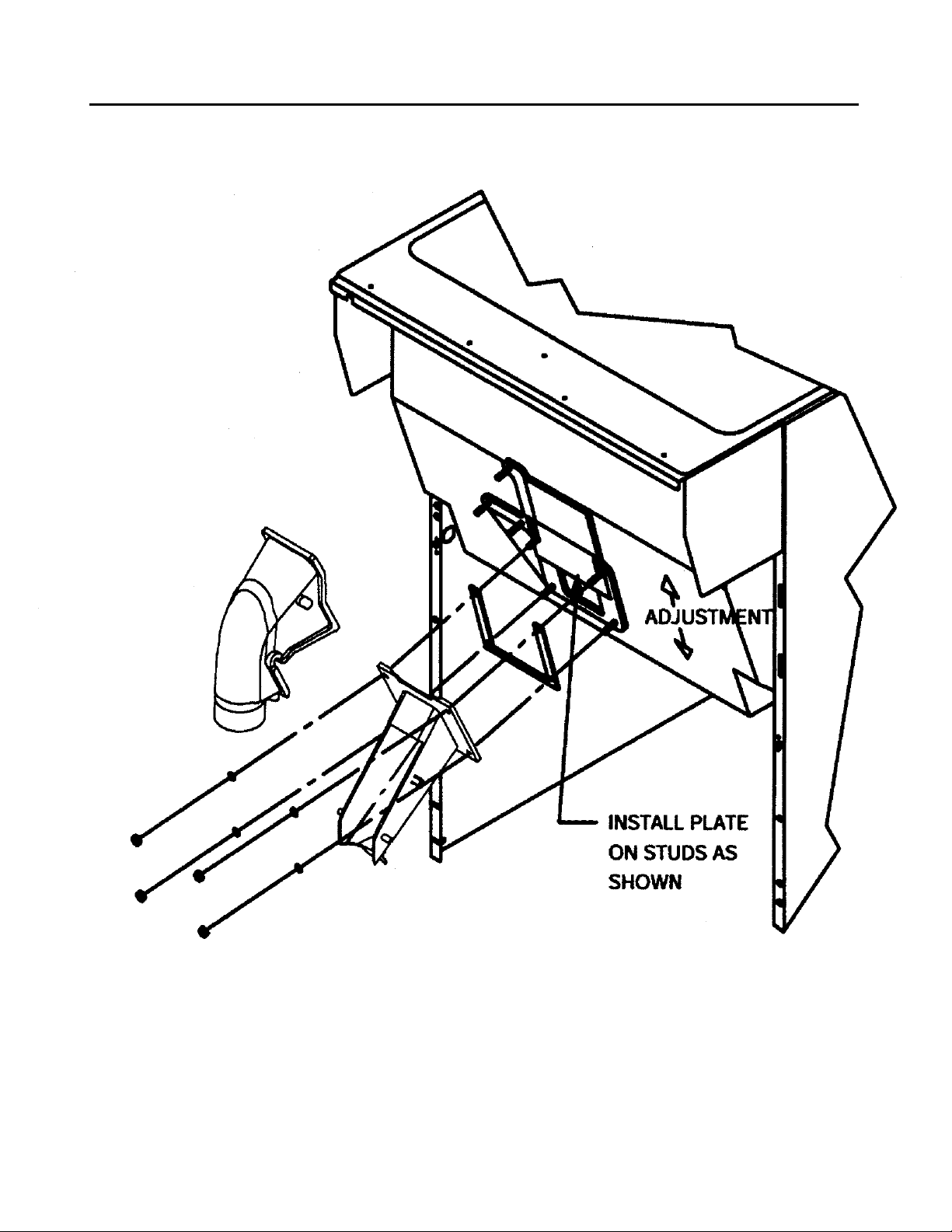 ADJUSTMENT

INSTALL PLATE ON STUDS AS SHOWN