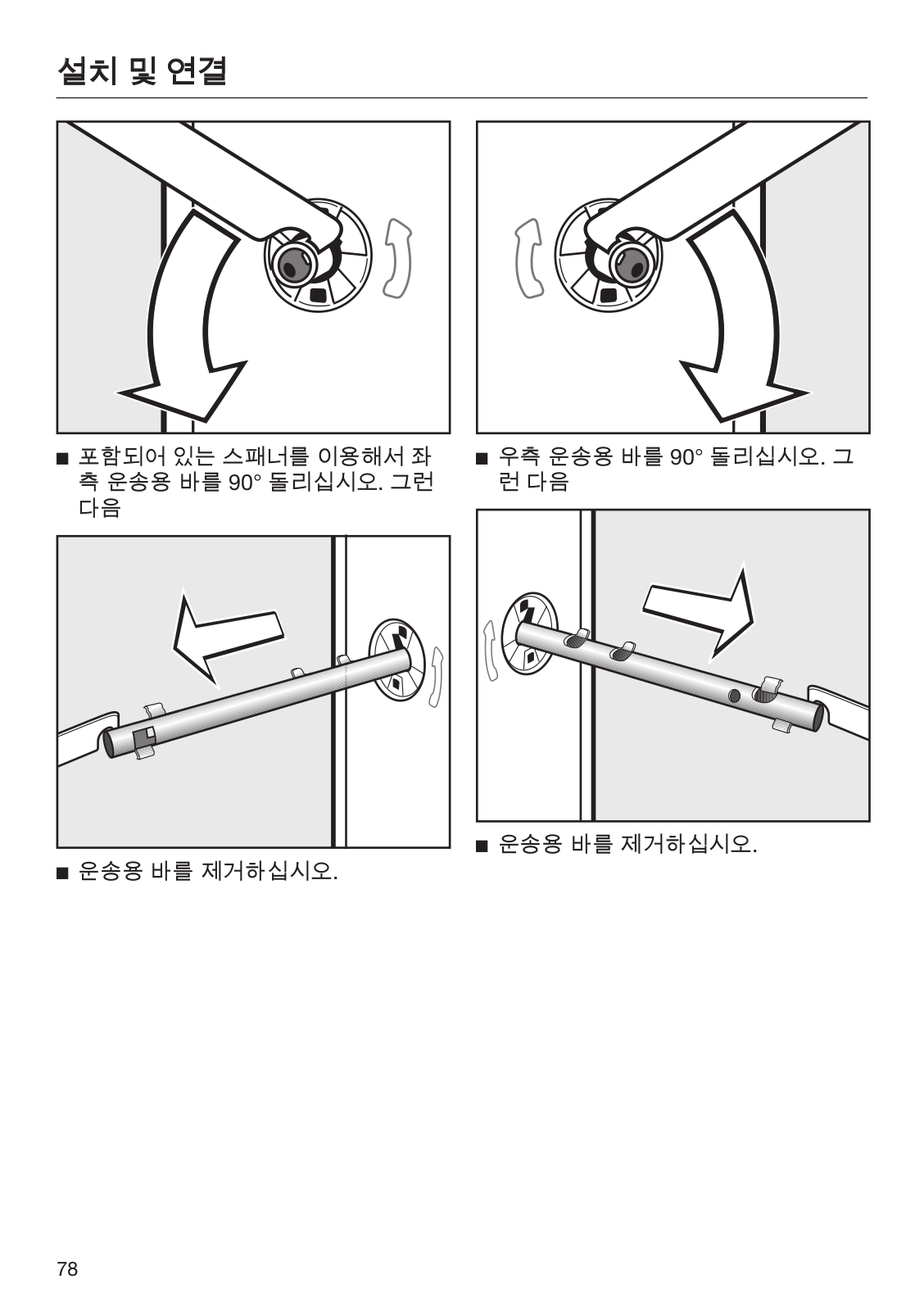 설치 및 연결

■ 포함되어 있는 스패너를 이용해서 좌측 운송용 바를 90° 돌리십시오. 그런 다음

■ 운송용 바를 제거하십시오.

■ 우측 운송용 바를 90° 돌리십시오. 그런 다음

■ 운송용 바를 제거하십시오.

78