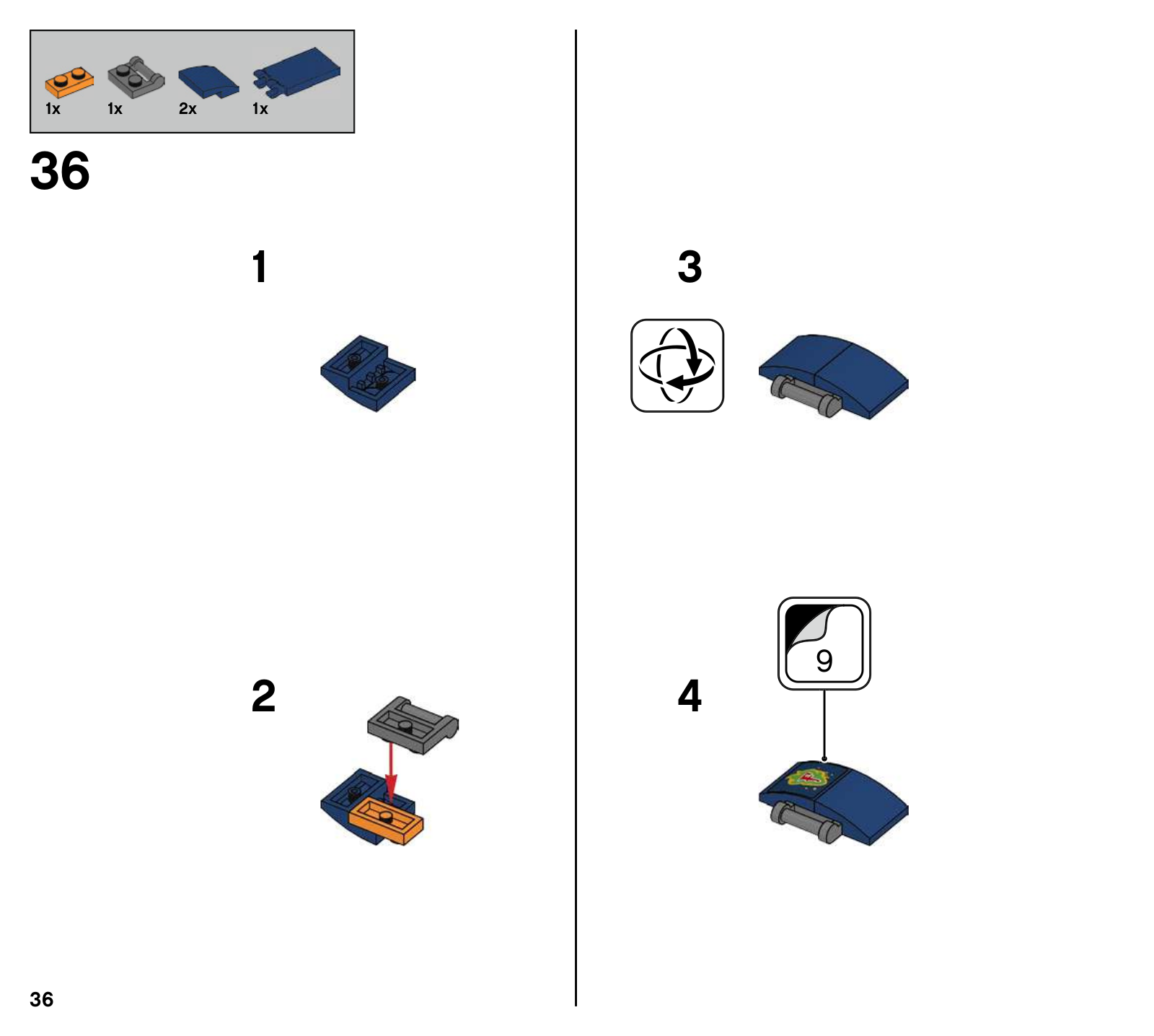 1x 1x 2x 1x

36

1

2

3

4

9

36