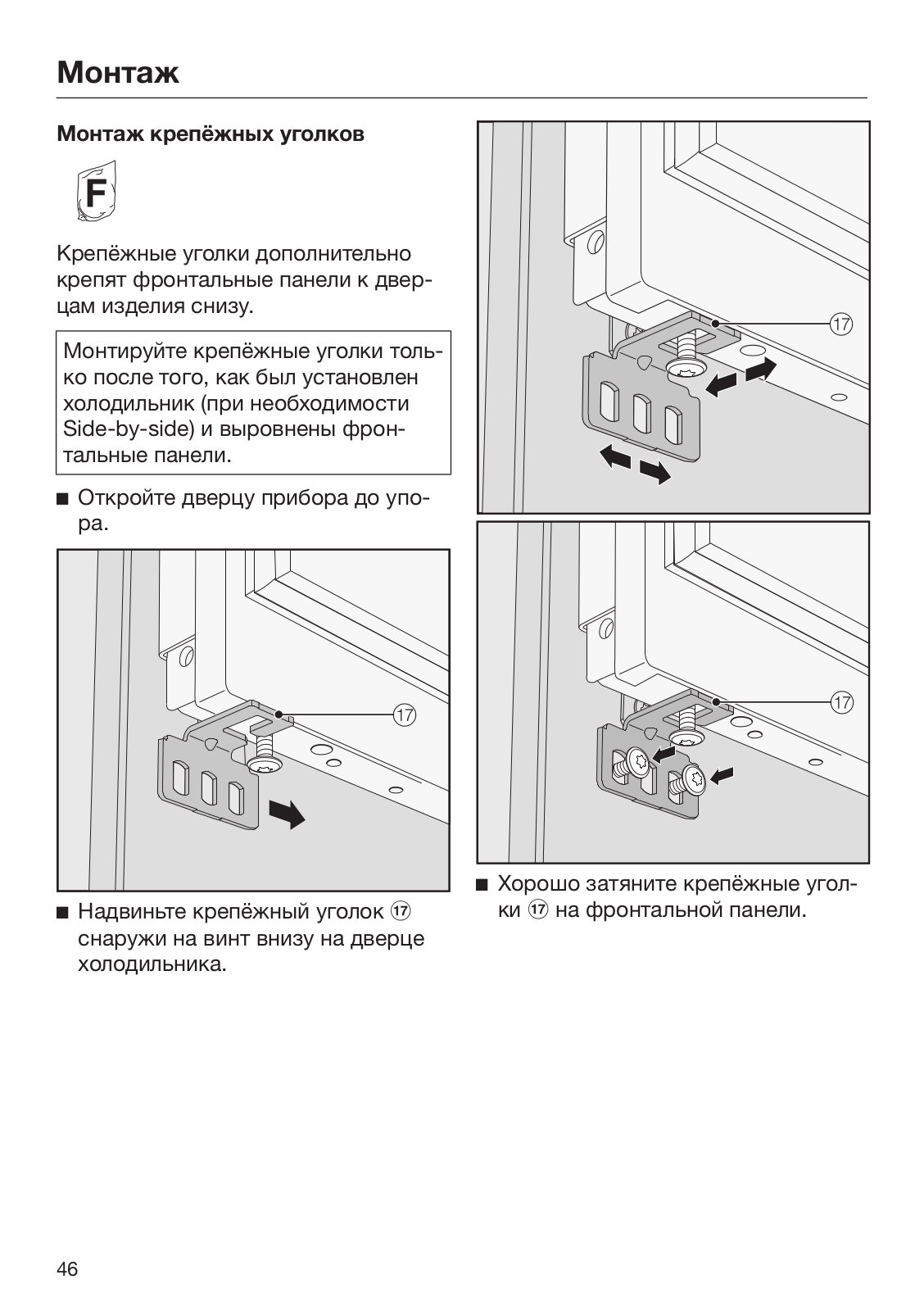 Монтаж

Монтаж крепёжных уголков

F

Крепёжные уголки дополнительно крепят фронтальные панели к дверцам изделия снизу.

Монтируйте крепёжные уголки только после того, как был установлен холодильник (при необходимости Side-by-side) и выровнены фронтальные панели.

■ Откройте дверцу прибора до упора.

⑰

■ Надвиньте крепёжный уголок ⑰ снаружи на винт внизу на дверце холодильника.

⑰

⑰

■ Хорошо затяните крепёжные уголки ⑰ на фронтальной панели.

46