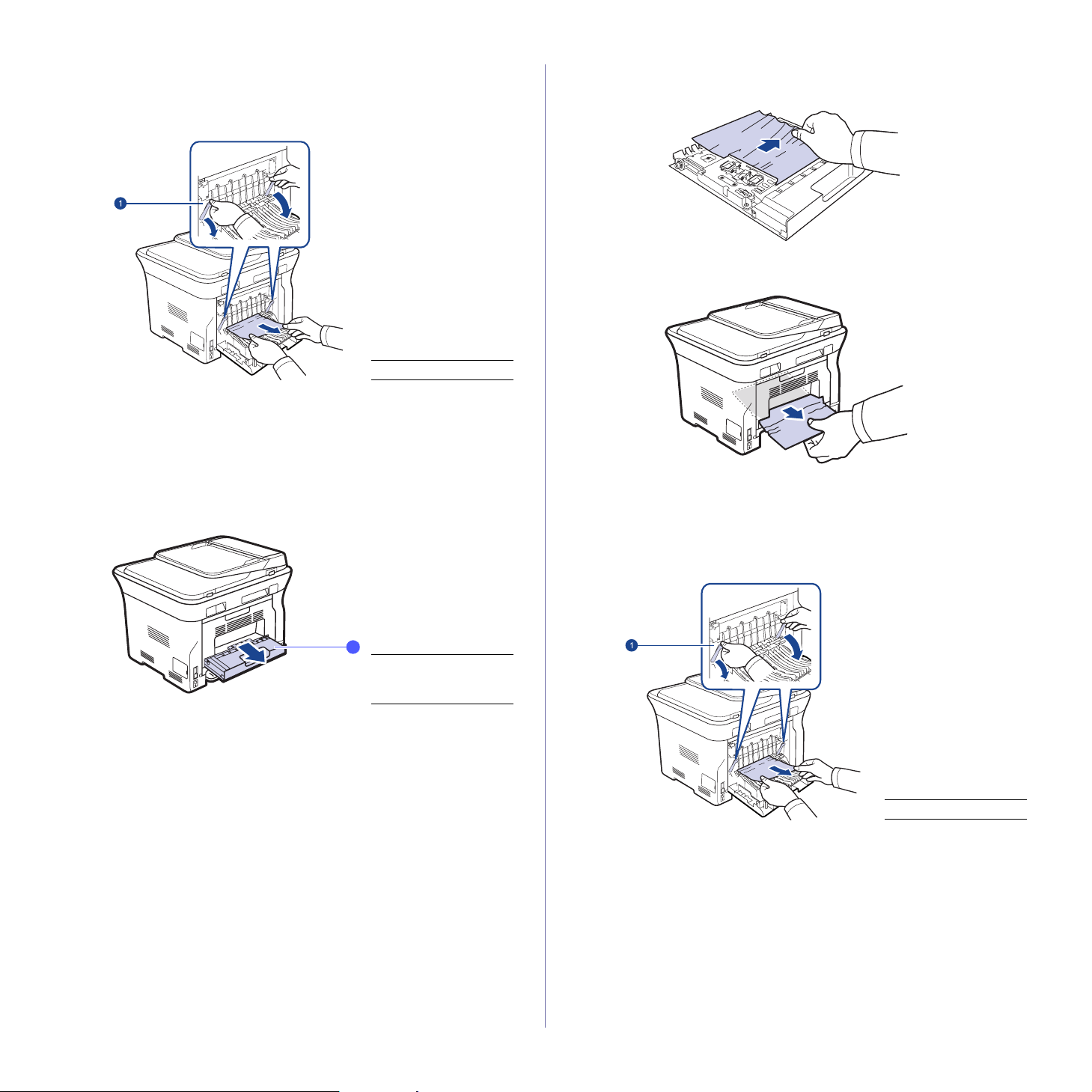 1

1