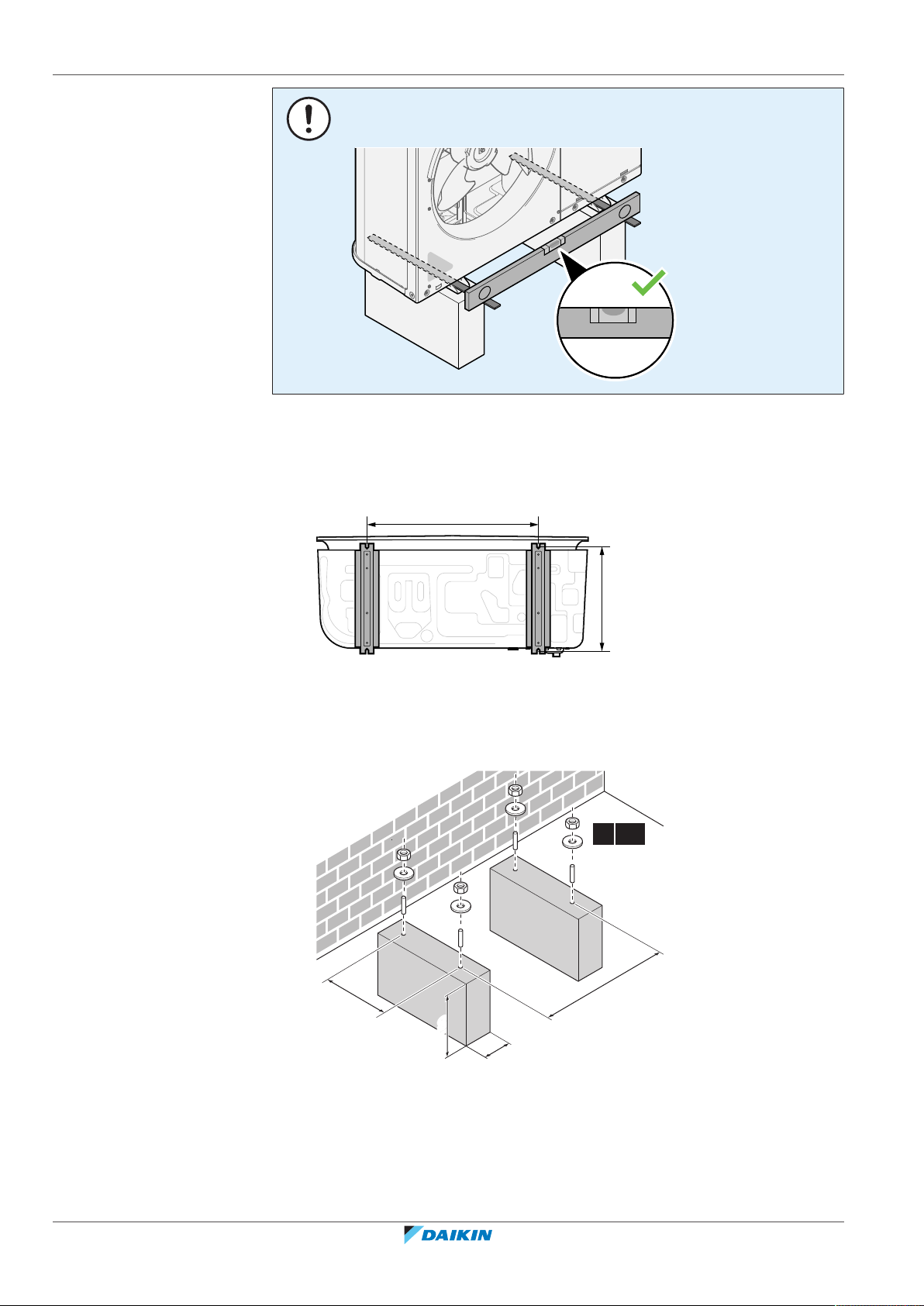 DAIKIN