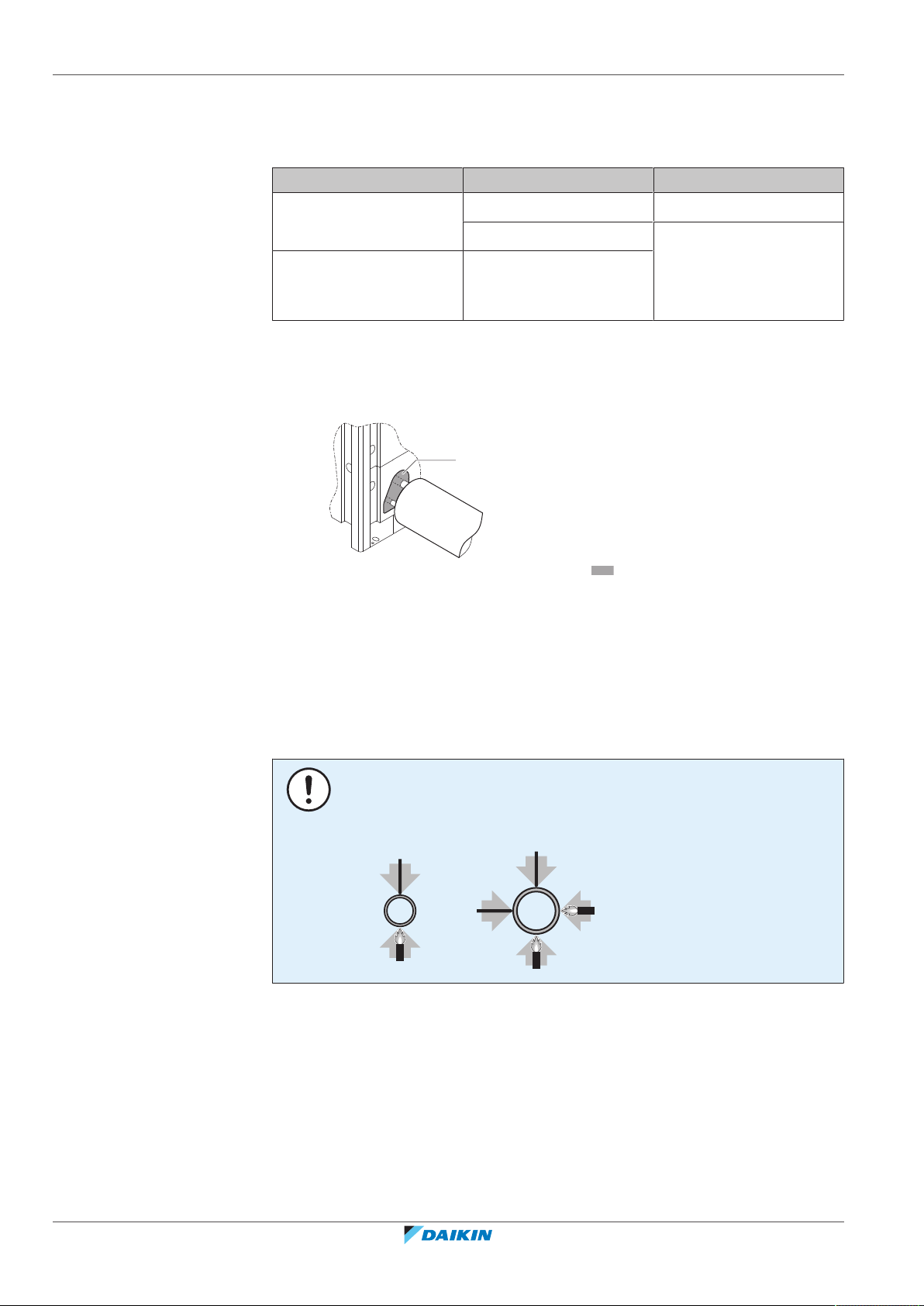 DAIKIN