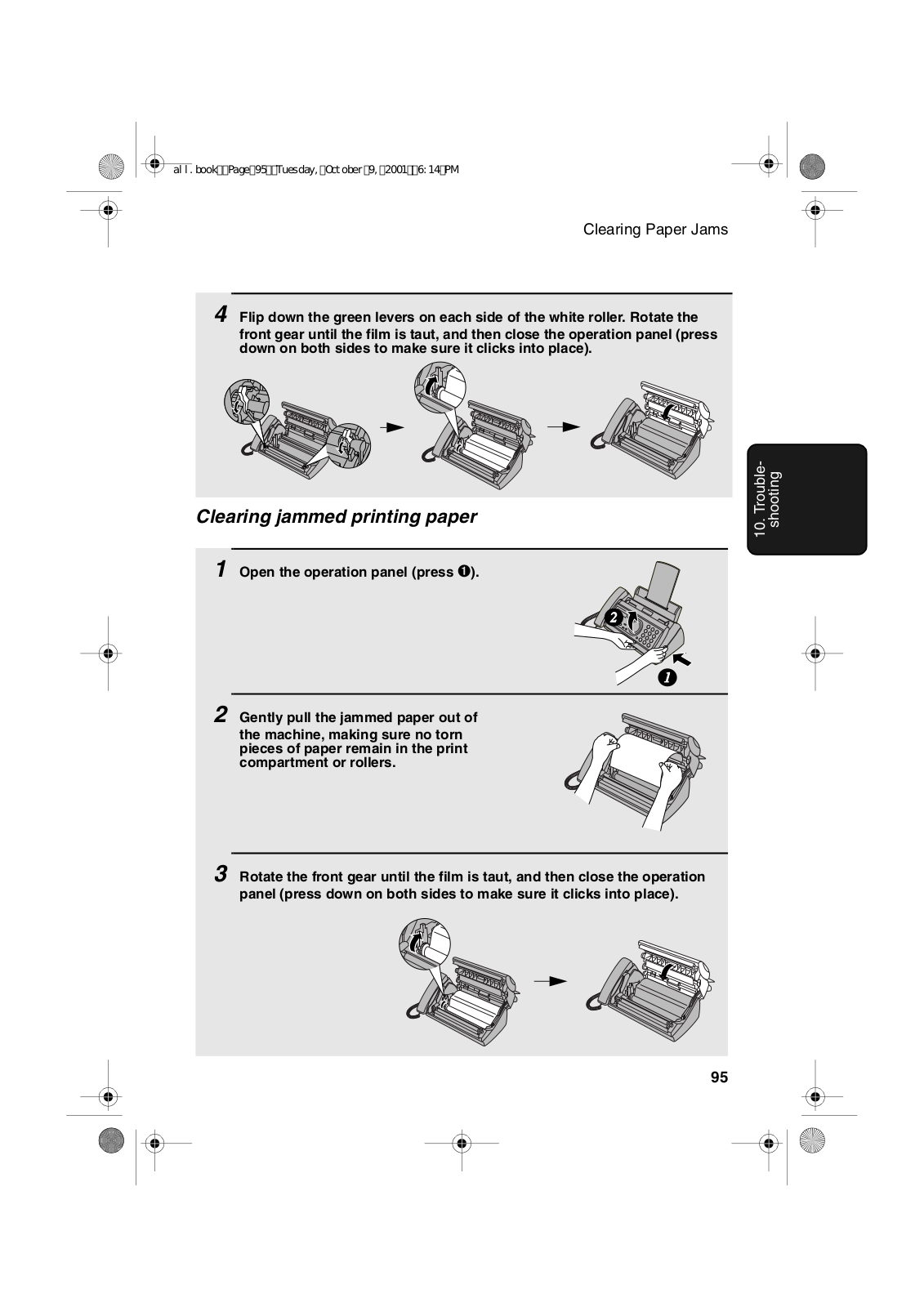 all.book Page 95 Tuesday, October 9, 2001 6:14 PM

Clearing Paper Jams

4 Flip down the green levers on each side of the white roller. Rotate the front gear until the film is taut, and then close the operation panel (press down on both sides to make sure it clicks into place).

10. Trouble-shooting

Clearing jammed printing paper

1 Open the operation panel (press ❶).

2

1

2 Gently pull the jammed paper out of the machine, making sure no torn pieces of paper remain in the print compartment or rollers.

3 Rotate the front gear until the film is taut, and then close the operation panel (press down on both sides to make sure it clicks into place).

95