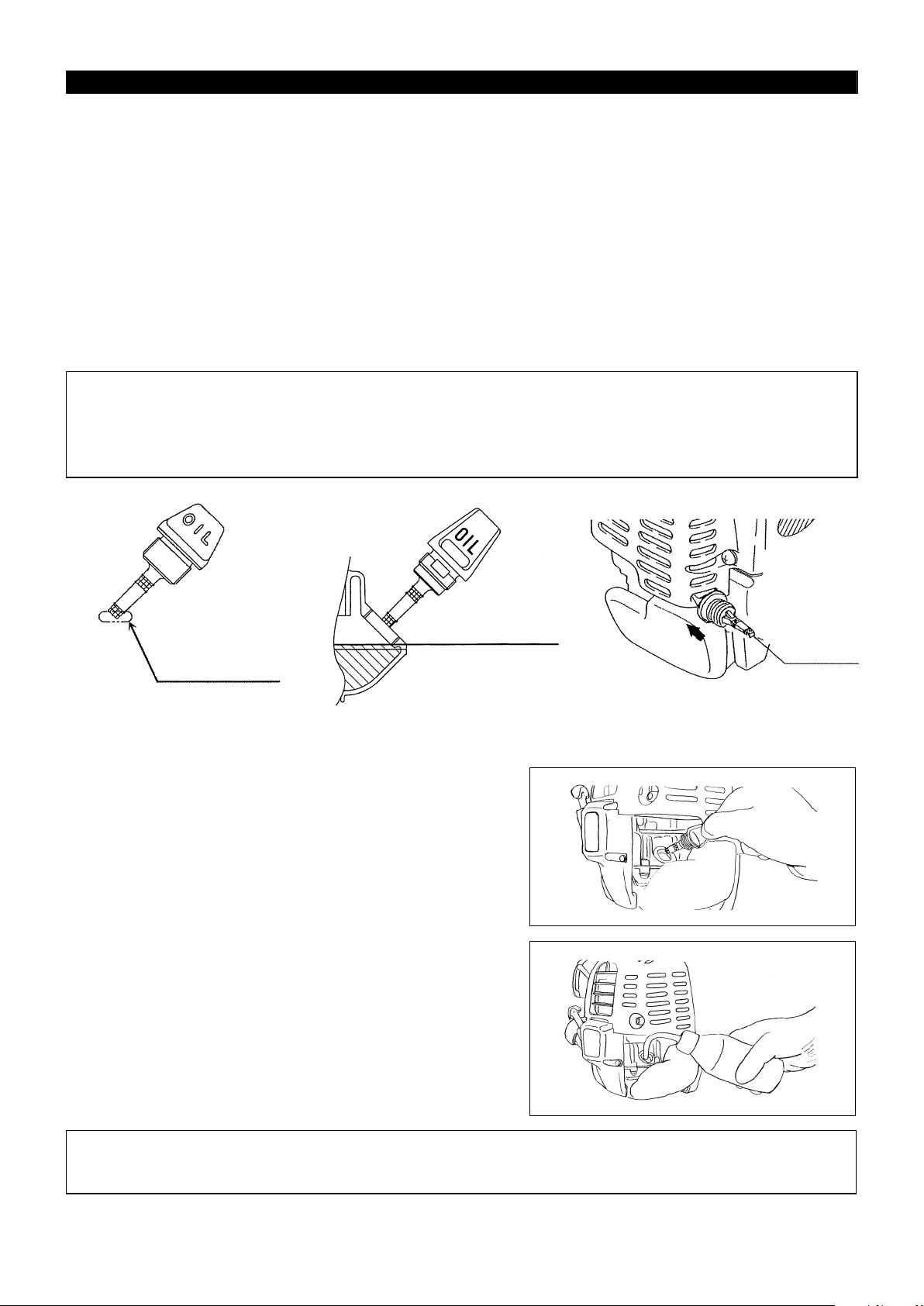 OIL

OIL