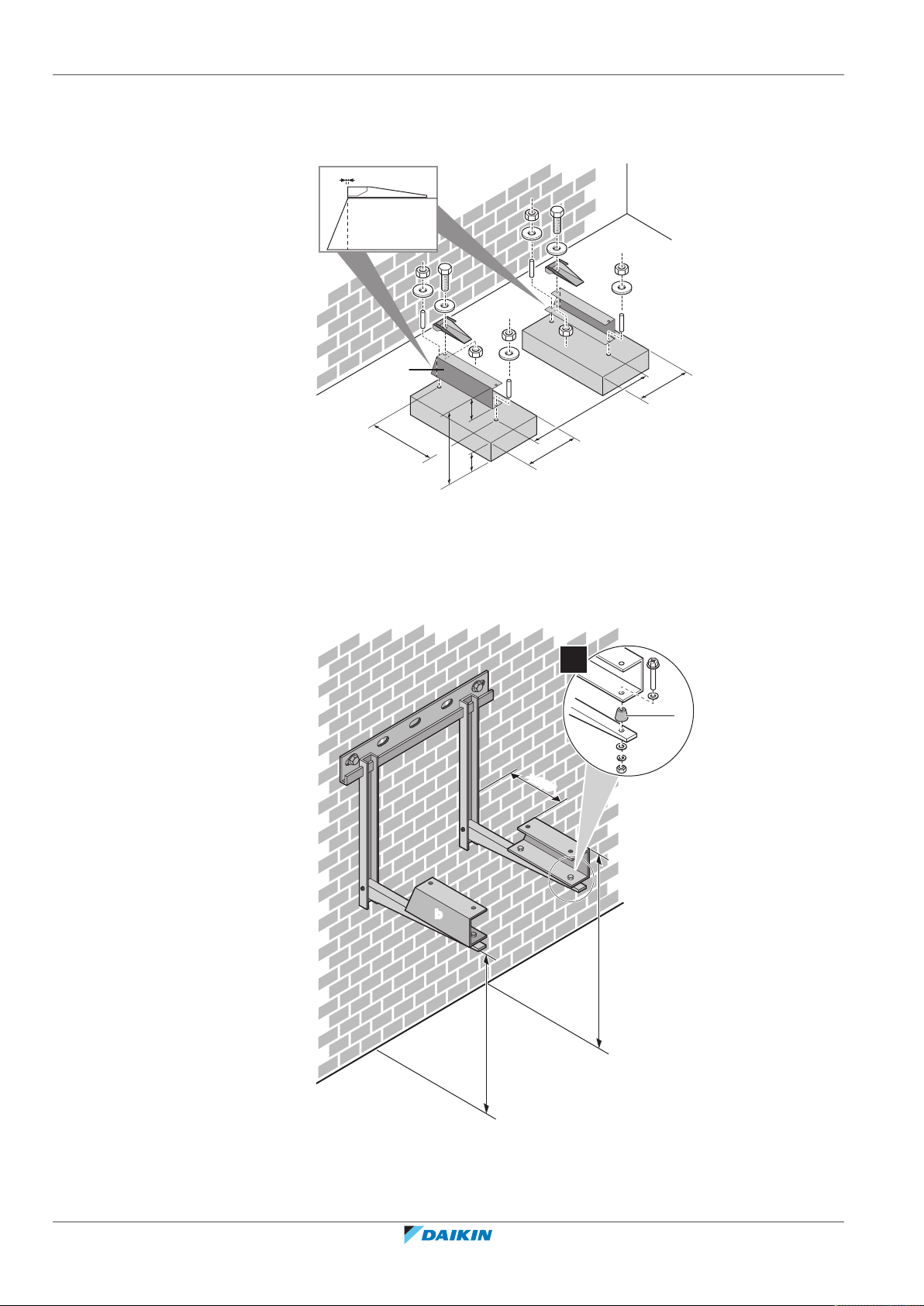 DAIKIN