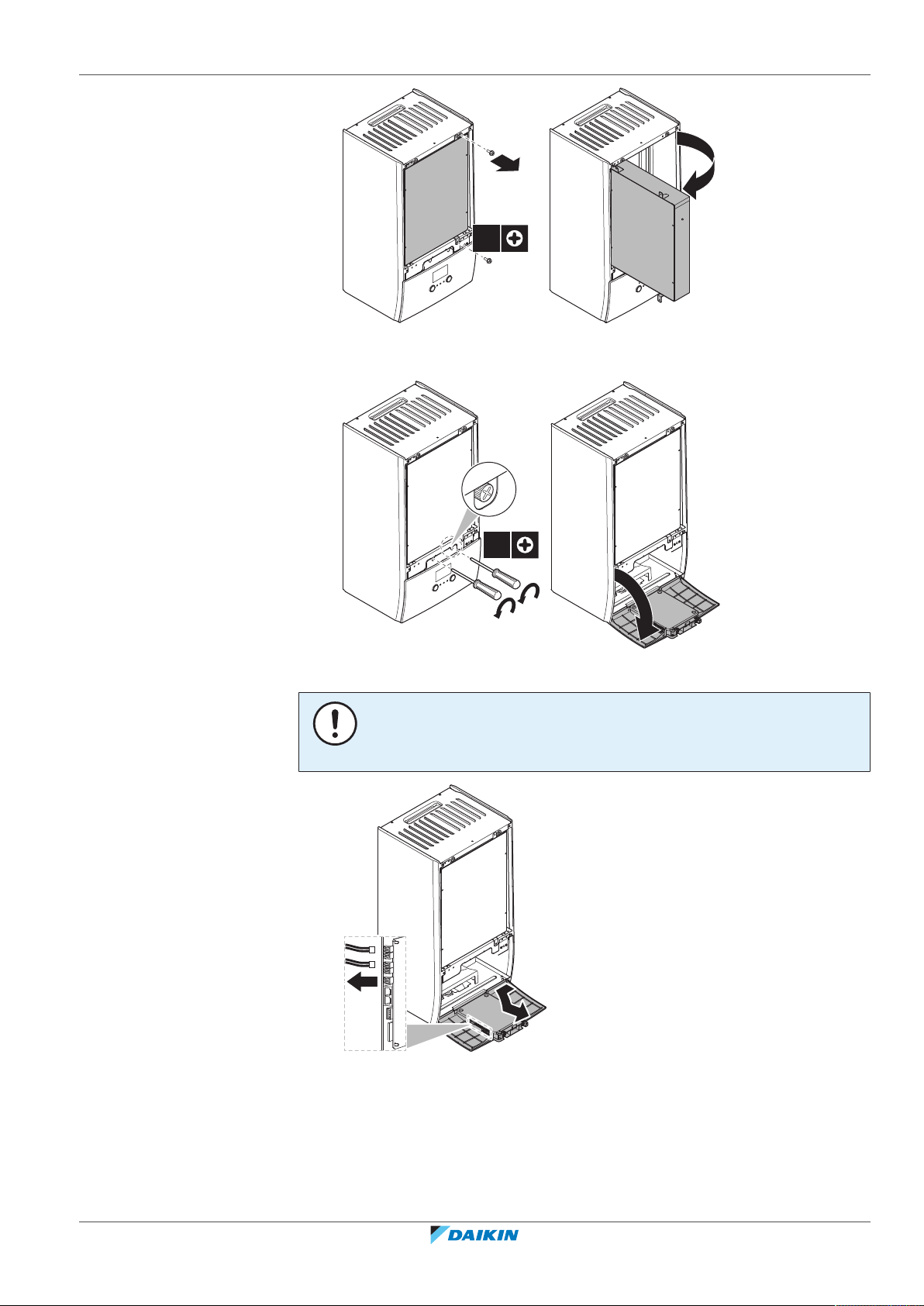 DAIKIN