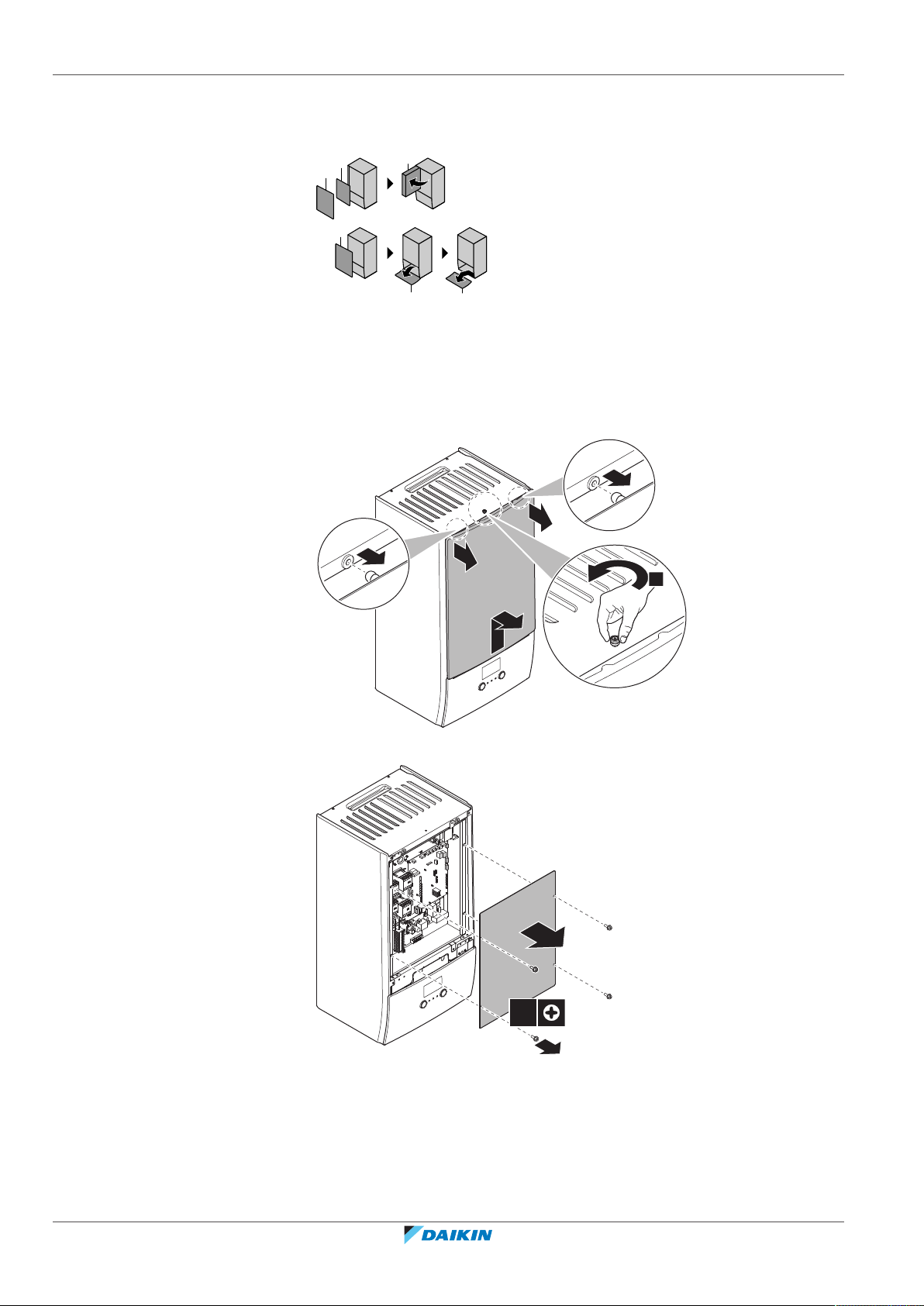 DAIKIN