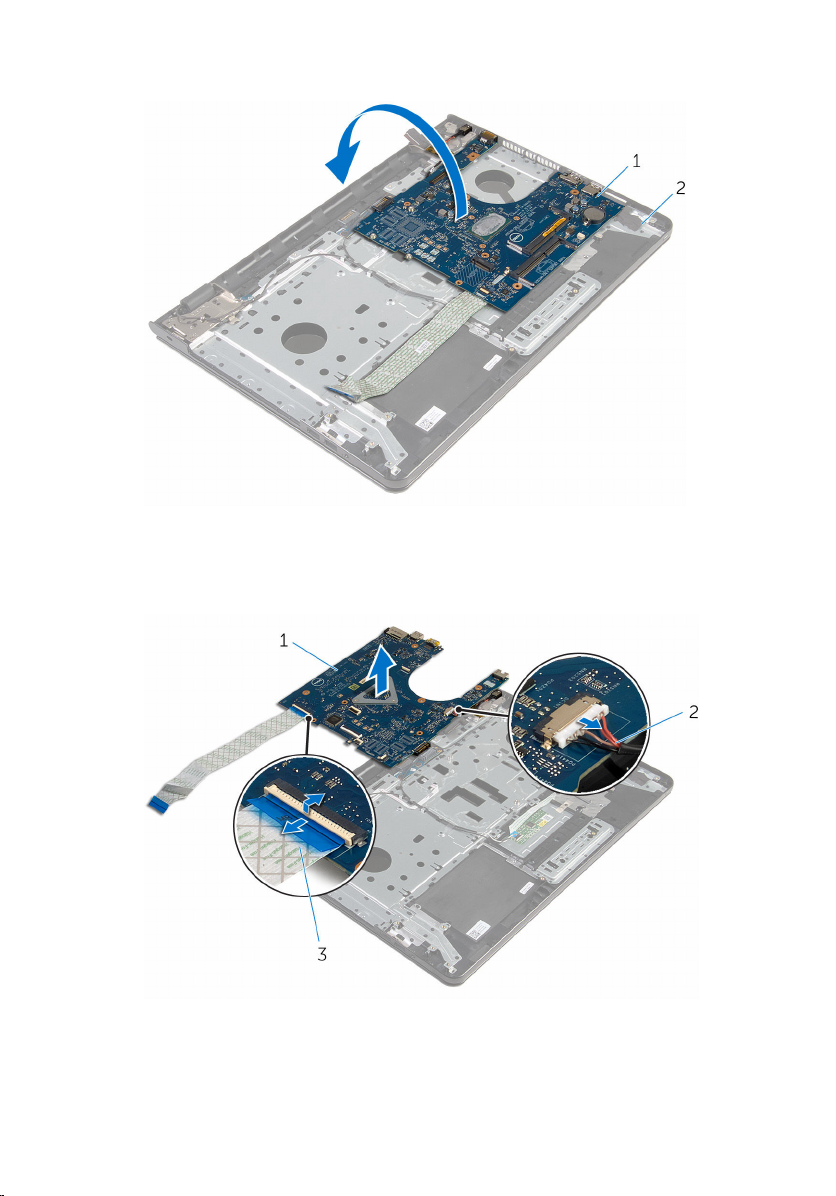 1
2

1
2
3