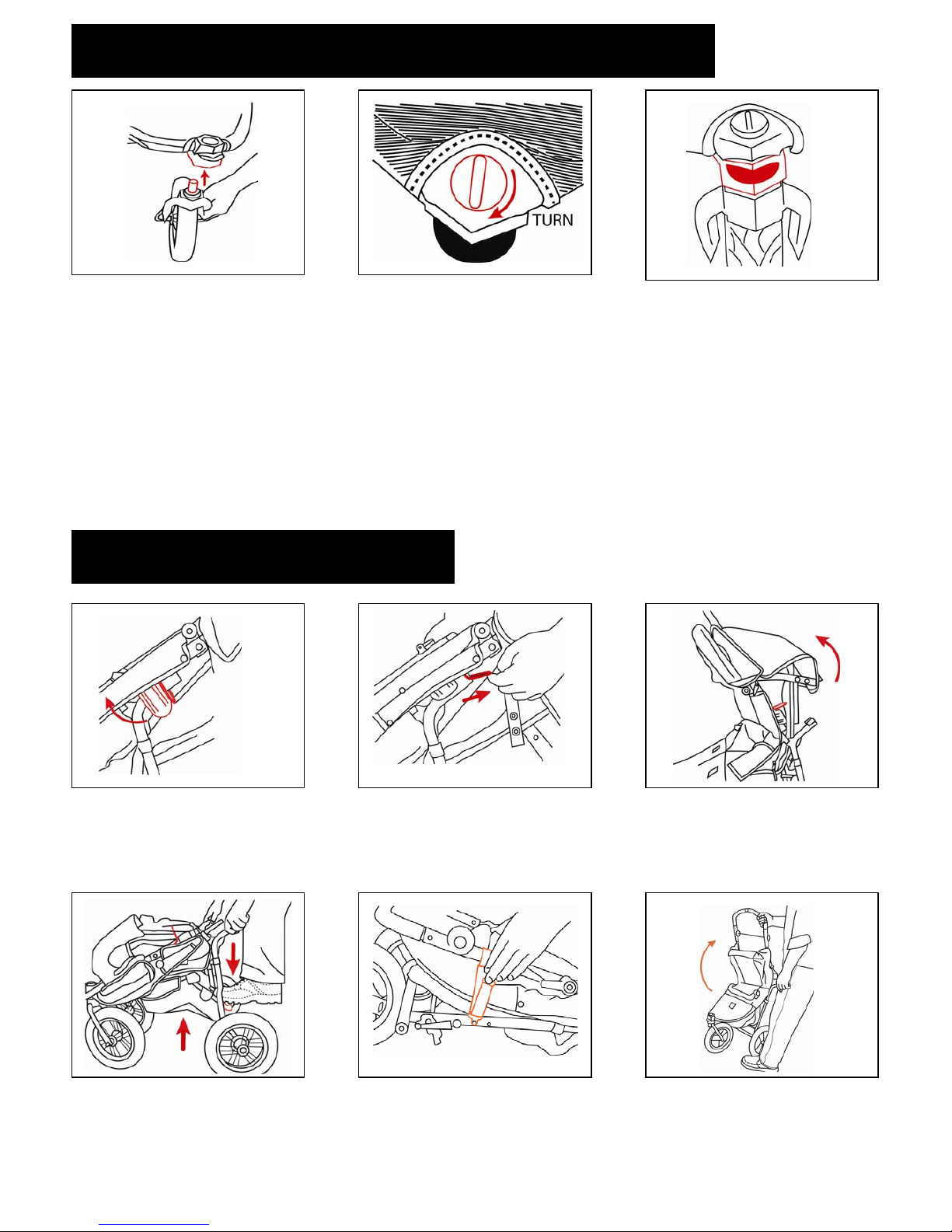 TURN