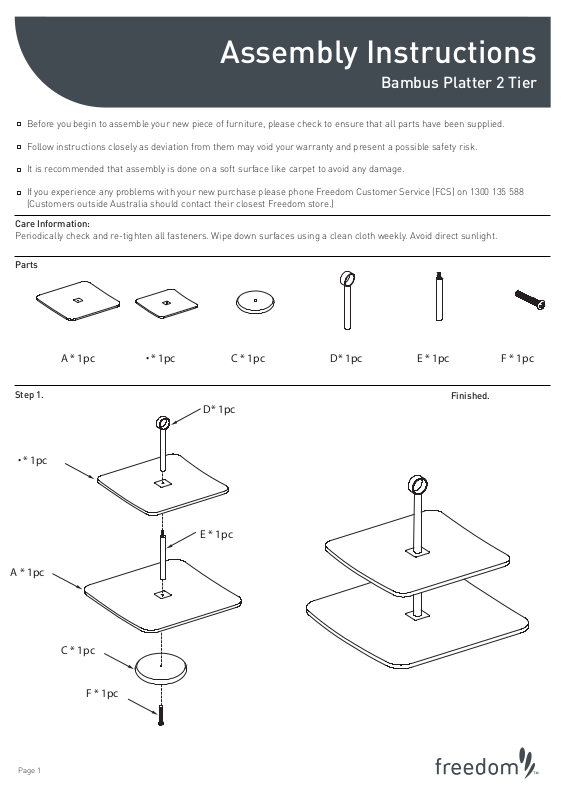 Assembly Instructions
Bambus Platter 2 Tier

Before you begin to assemble your new piece of furniture, please check to ensure that all parts have been supplied.

Follow instructions closely as deviation from them may void your warranty and present a possible safety risk.

It is recommended that assembly is done on a soft surface like carpet to avoid any damage.

If you experience any problems with your new purchase please phone Freedom Customer Service (FCS) on 1300 135 588 (Customers outside Australia should contact their closest Freedom store.)

Care Information:
Periodically check and re-tighten all fasteners. Wipe down surfaces using a clean cloth weekly. Avoid direct sunlight.

Parts

A * 1pc
• * 1pc
C * 1pc
D* 1pc
E * 1pc
F * 1pc

Step 1.

D* 1pc
• * 1pc
E * 1pc
A * 1pc
C * 1pc
F * 1pc

Finished.

Page 1

freedom