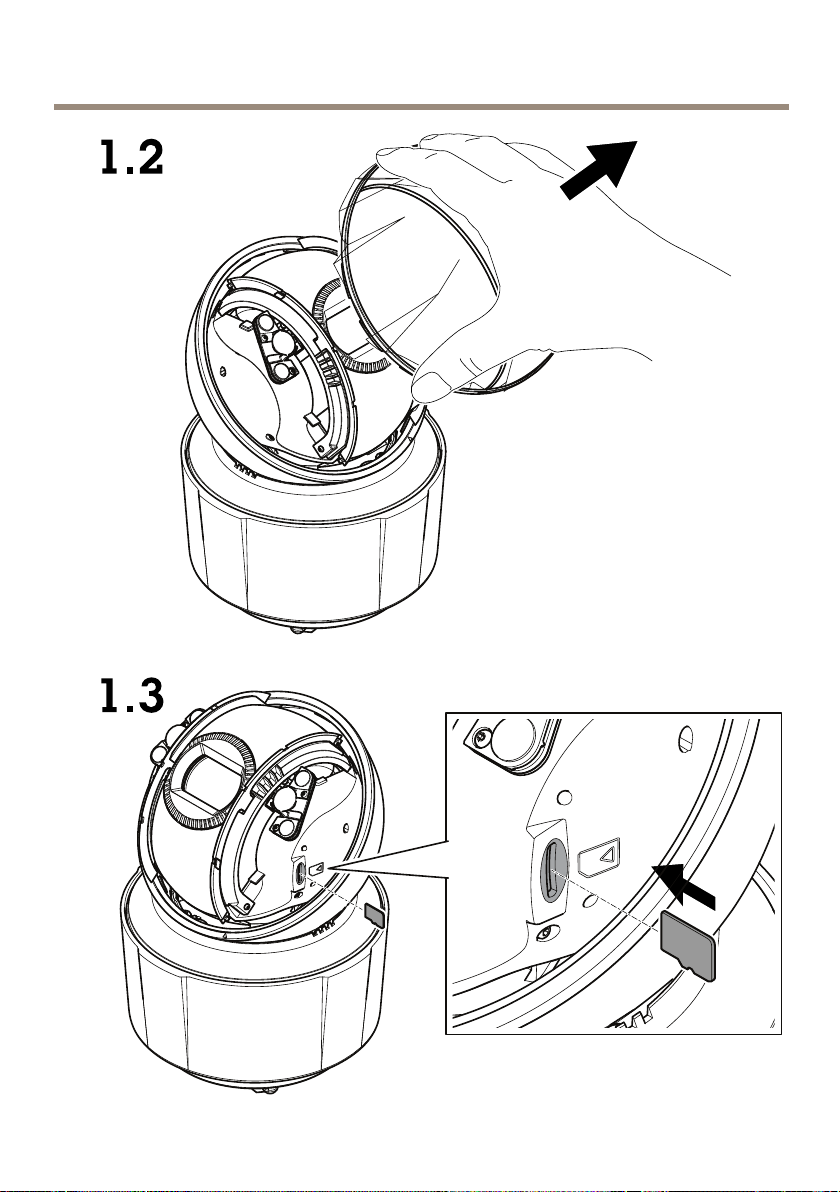 1.2

1.3