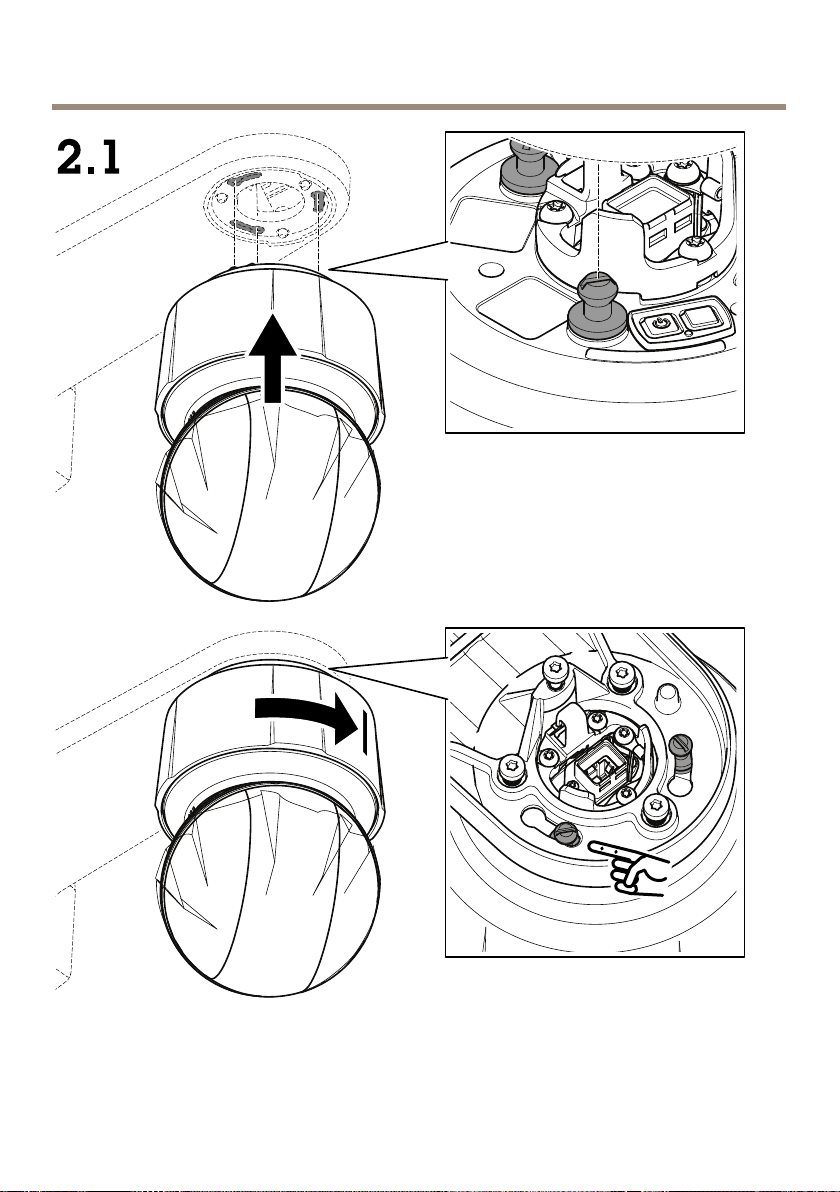 2.1