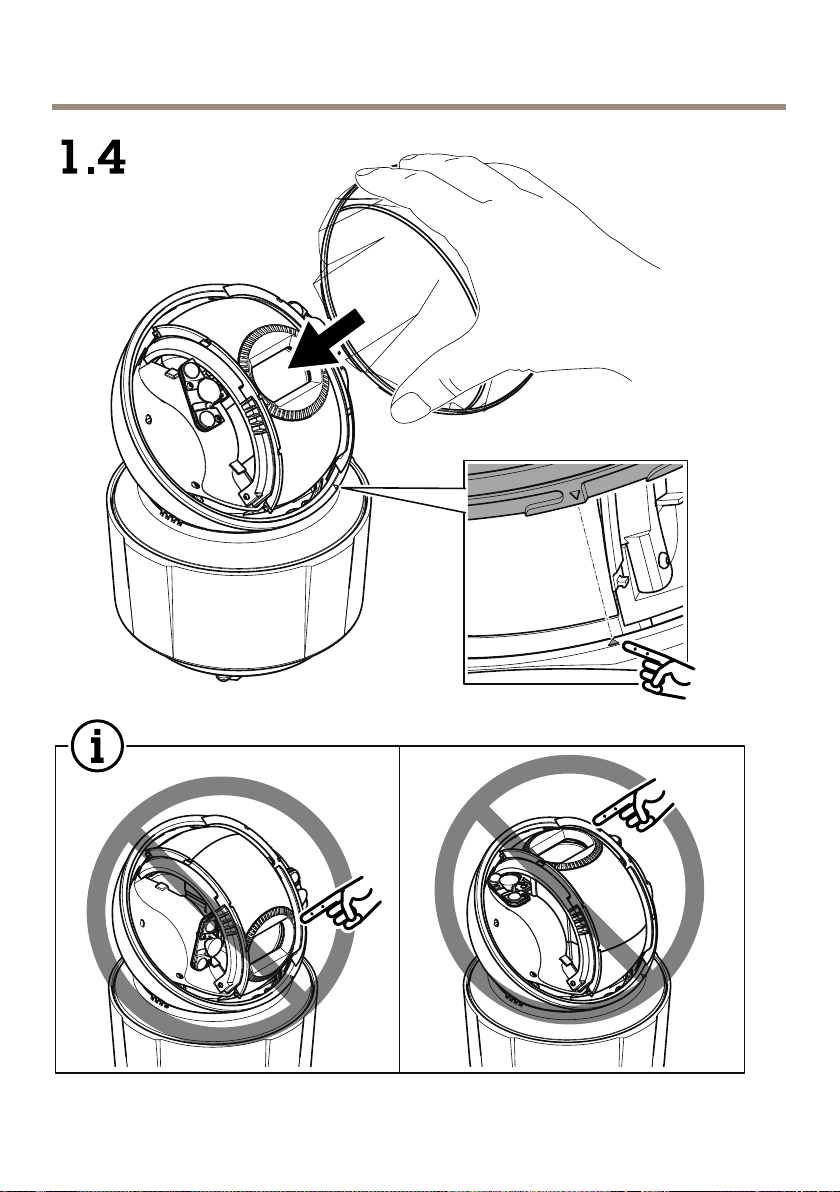 1.4