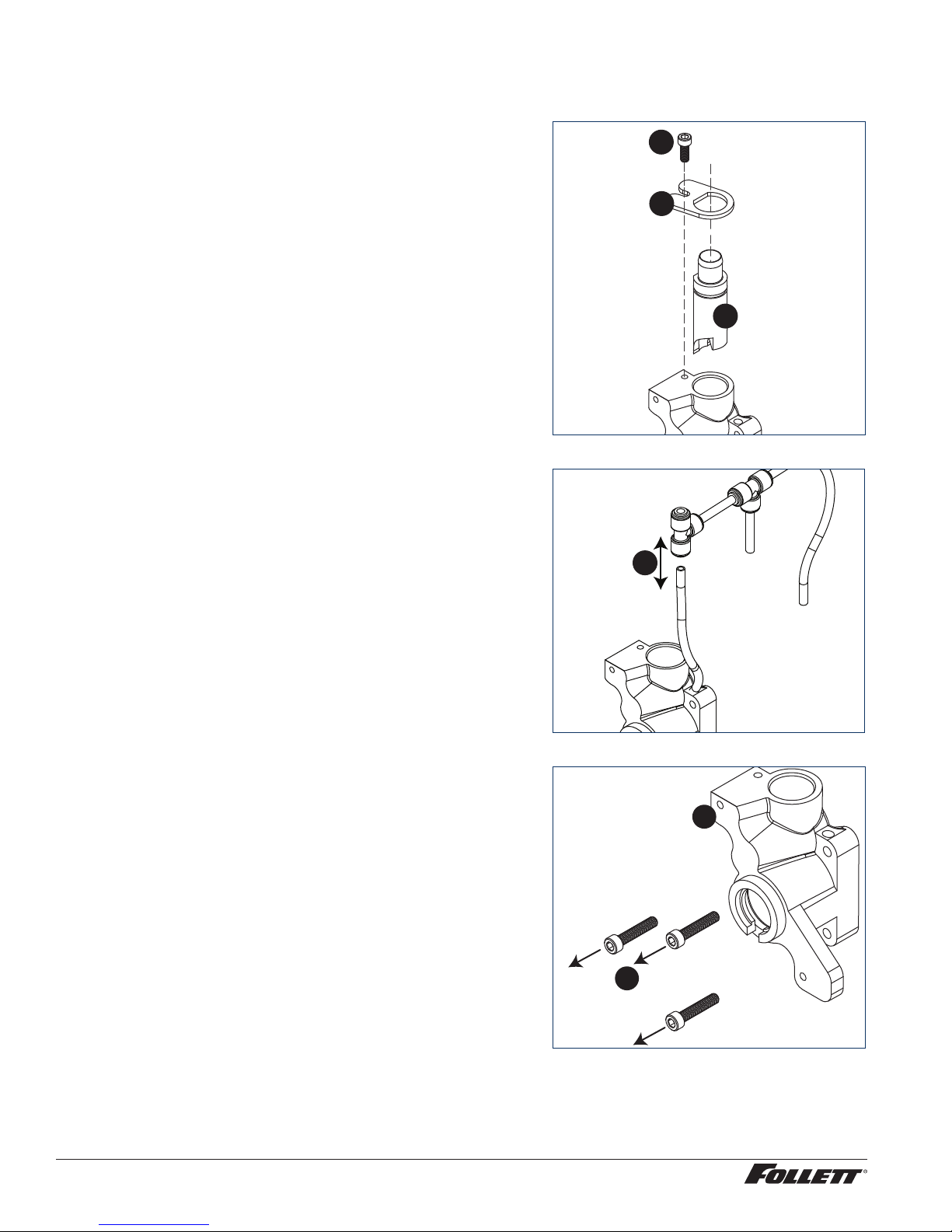 FOLLETT®