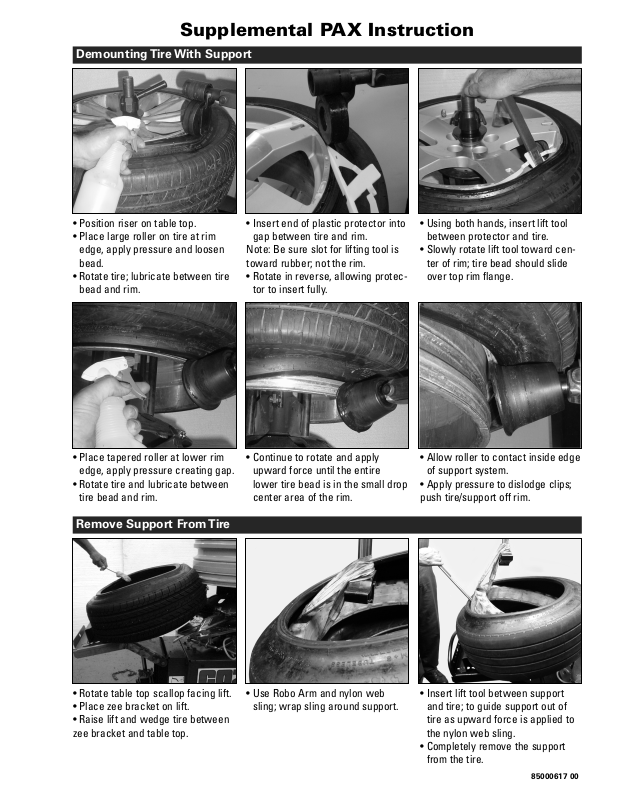 Supplemental PAX Instruction

Demounting Tire With Support

• Position riser on table top.
• Place large roller on tire at rim edge, apply pressure and loosen bead.
• Rotate tire; lubricate between tire bead and rim.

• Insert end of plastic protector into gap between tire and rim.
Note: Be sure slot for lifting tool is toward rubber; not the rim.
• Rotate in reverse, allowing protector to insert fully.

• Using both hands, insert lift tool between protector and tire.
• Slowly rotate lift tool toward center of rim; tire bead should slide over top rim flange.

• Place tapered roller at lower rim edge, apply pressure creating gap.
• Rotate tire and lubricate between tire bead and rim.

• Continue to rotate and apply upward force until the entire lower tire bead is in the small drop center area of the rim.

• Allow roller to contact inside edge of support system.
• Apply pressure to dislodge clips; push tire/support off rim.

Remove Support From Tire

• Rotate table top scallop facing lift.
• Place zee bracket on lift.
• Raise lift and wedge tire between zee bracket and table top.

• Use Robo Arm and nylon web sling; wrap sling around support.

• Insert lift tool between support and tire; to guide support out of tire as upward force is applied to the nylon web sling.
• Completely remove the support from the tire.

85000617 00