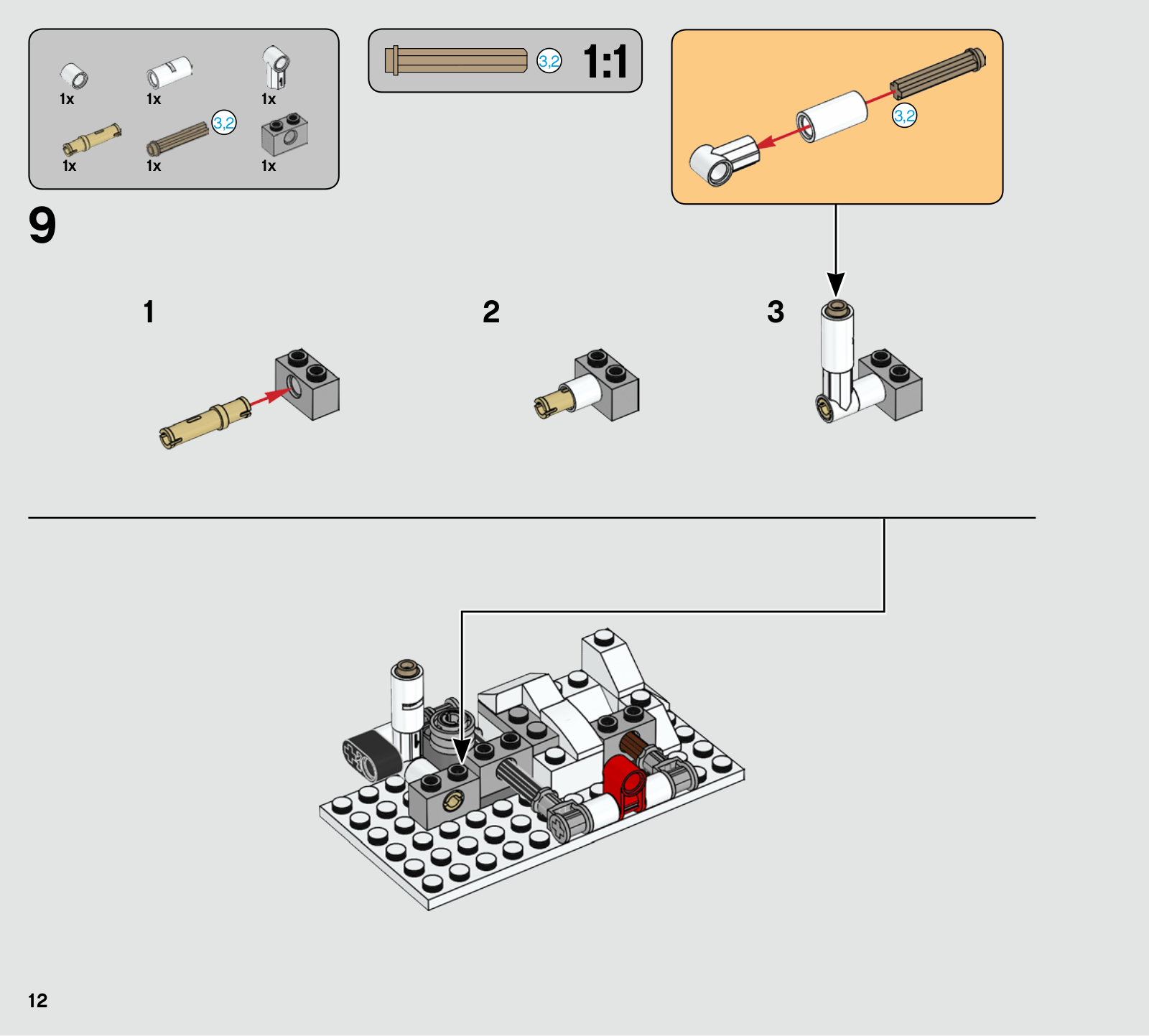 1x 1x 1x
1x 1x 3,2 1x

3,2 1:1

3,2

9

1

2

3

12