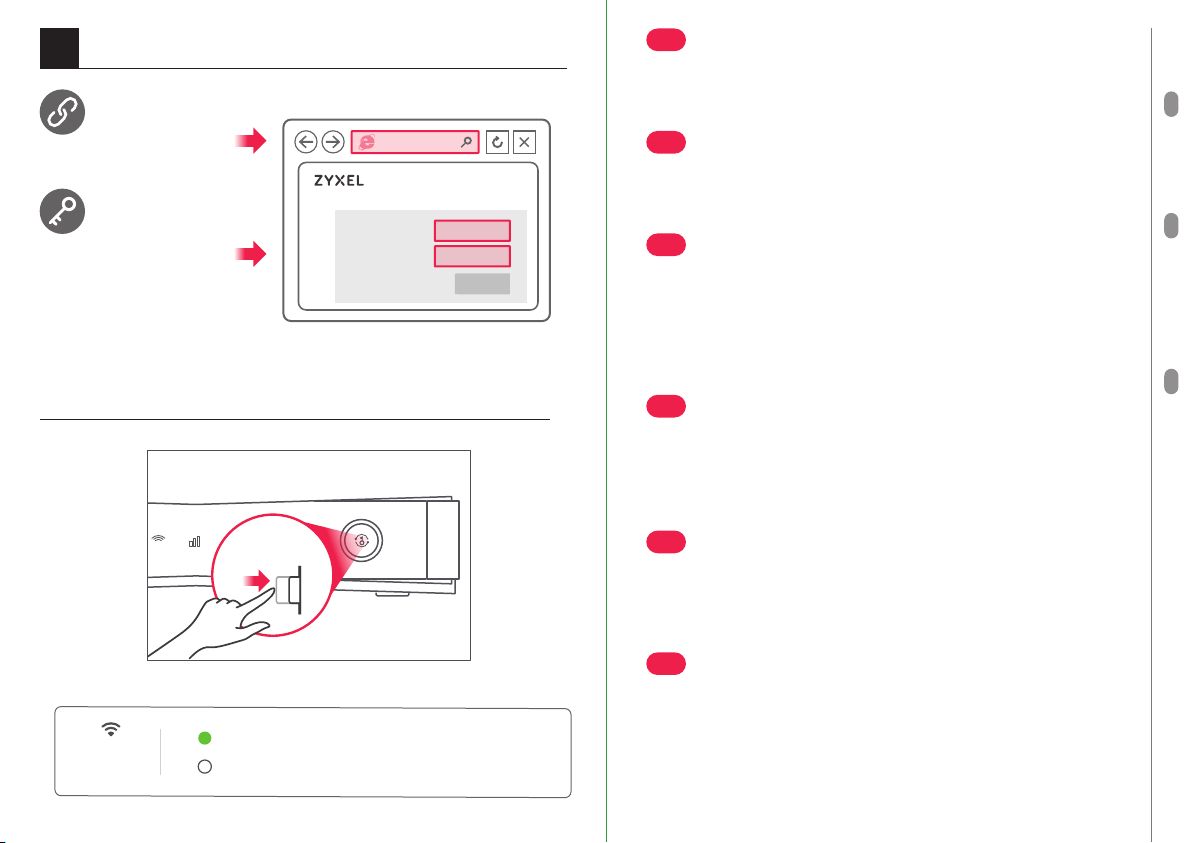 ZYXEL