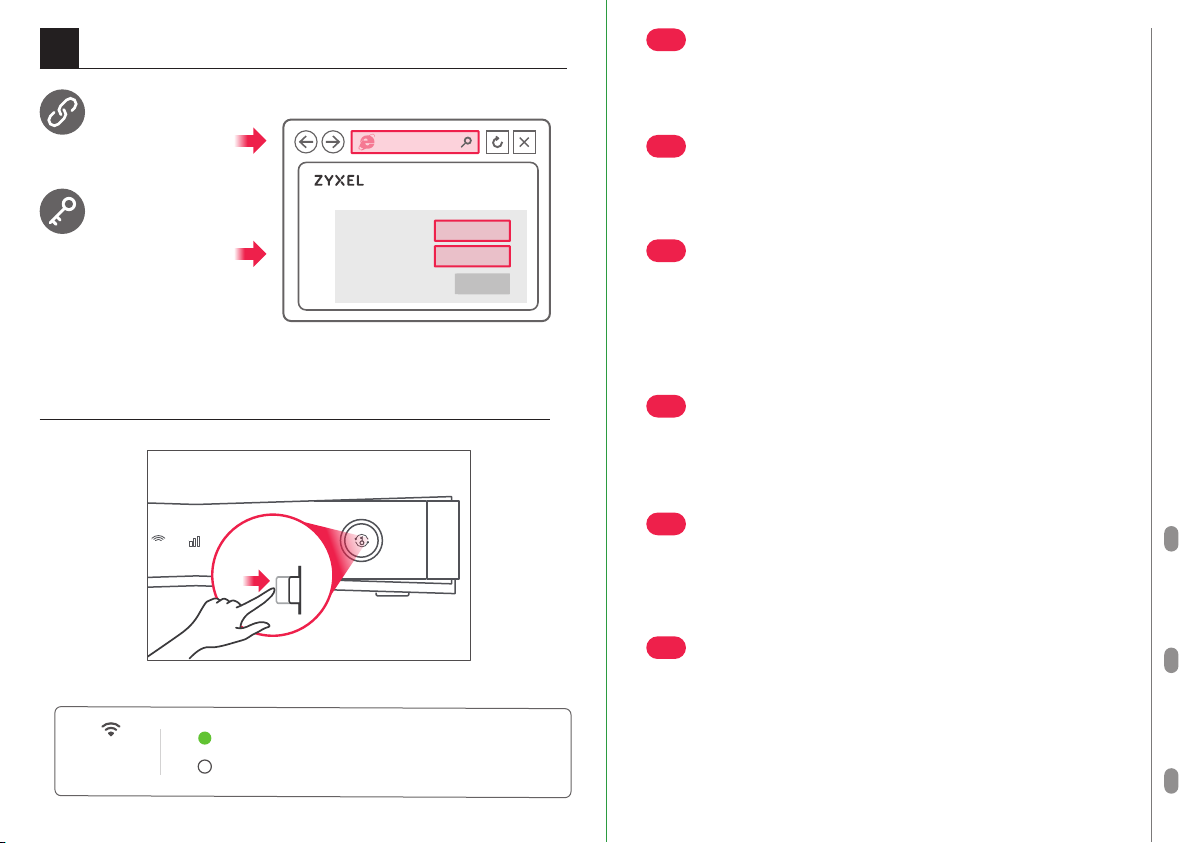 ZYXEL