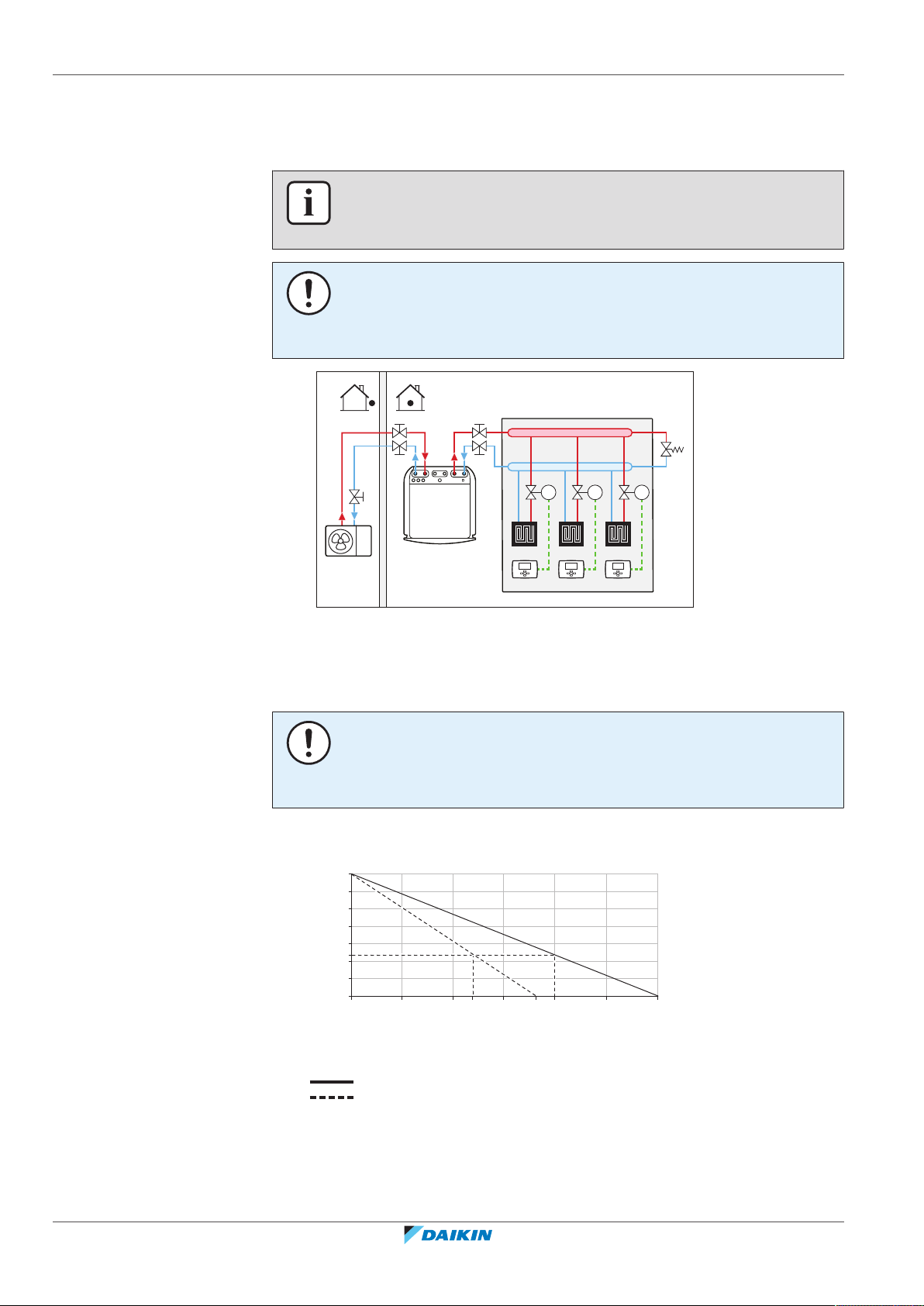 DAIKIN