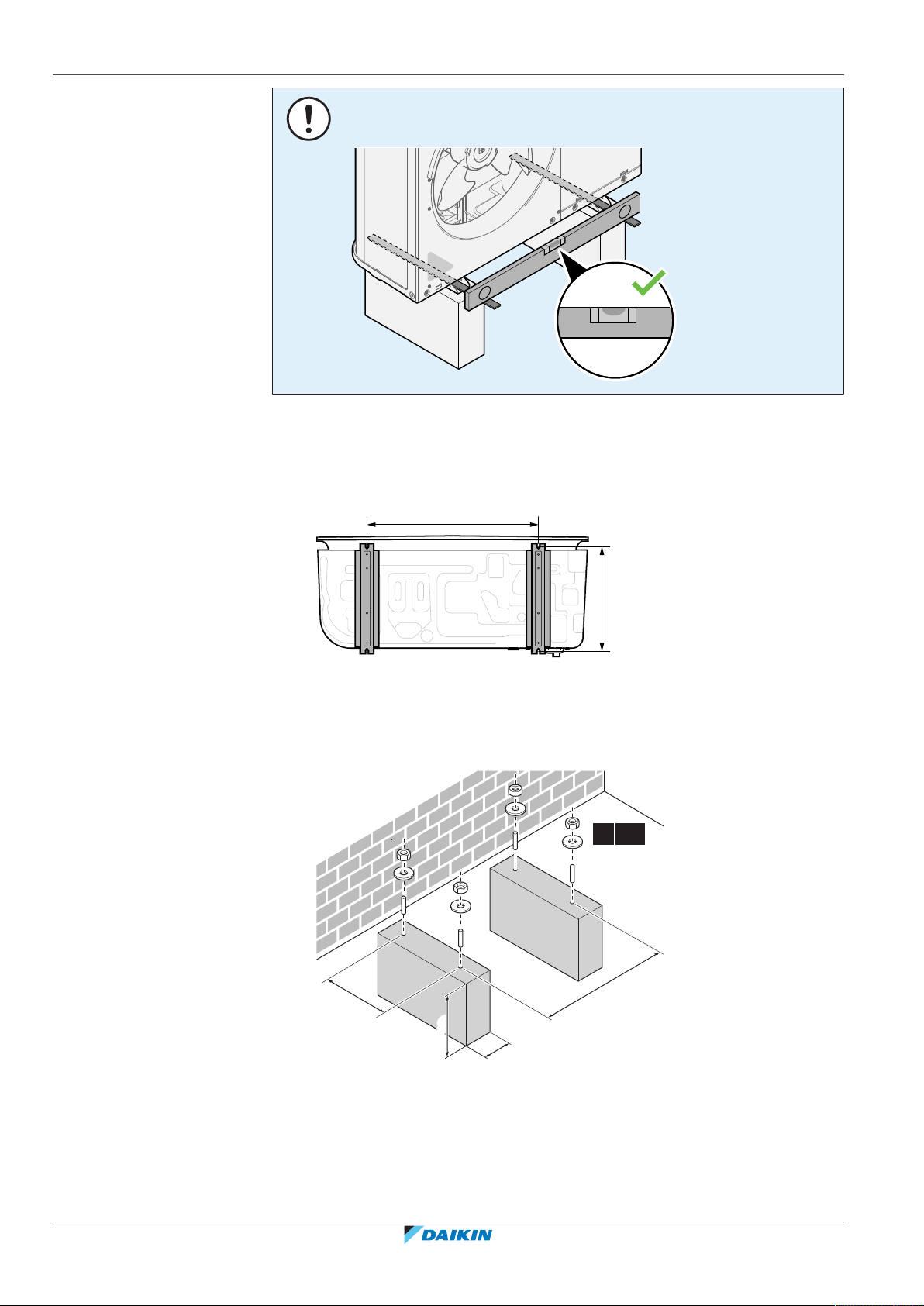 DAIKIN