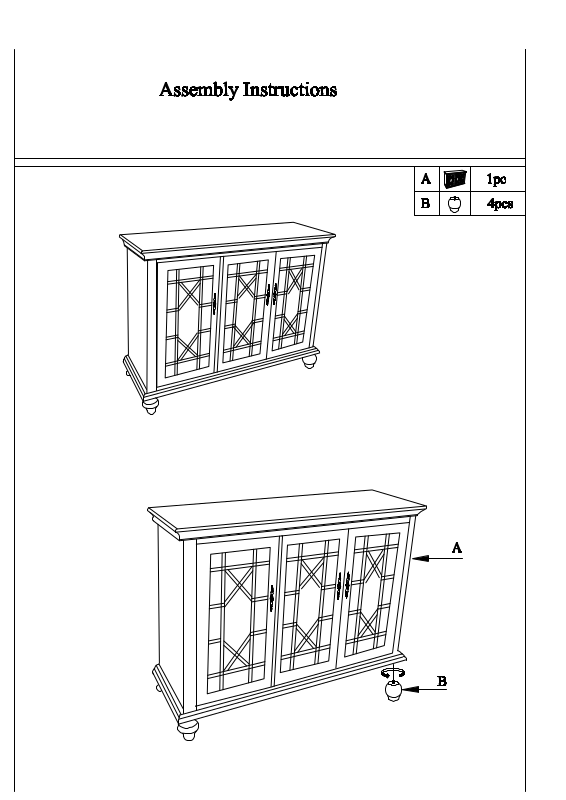 Assembly Instructions

| A | | 1pc |
|---|---|---|
| B | | 4pcs |

A

B