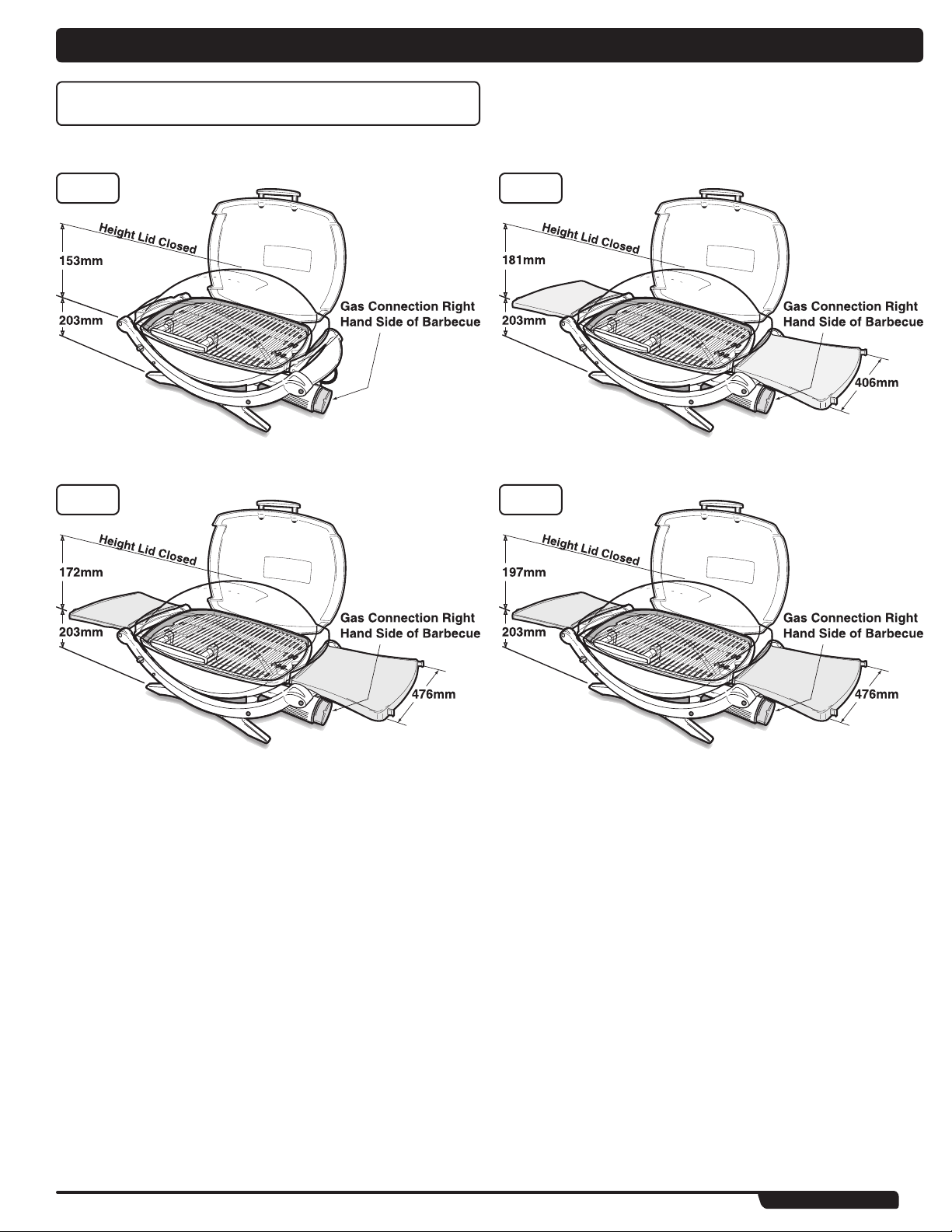 Height Lid Closed

153mm

203mm

Gas Connection Right Hand Side of Barbecue

Height Lid Closed

181mm

203mm

Gas Connection Right Hand Side of Barbecue

406mm

Height Lid Closed

172mm

203mm

Gas Connection Right Hand Side of Barbecue

476mm

Height Lid Closed

197mm

203mm

Gas Connection Right Hand Side of Barbecue

476mm