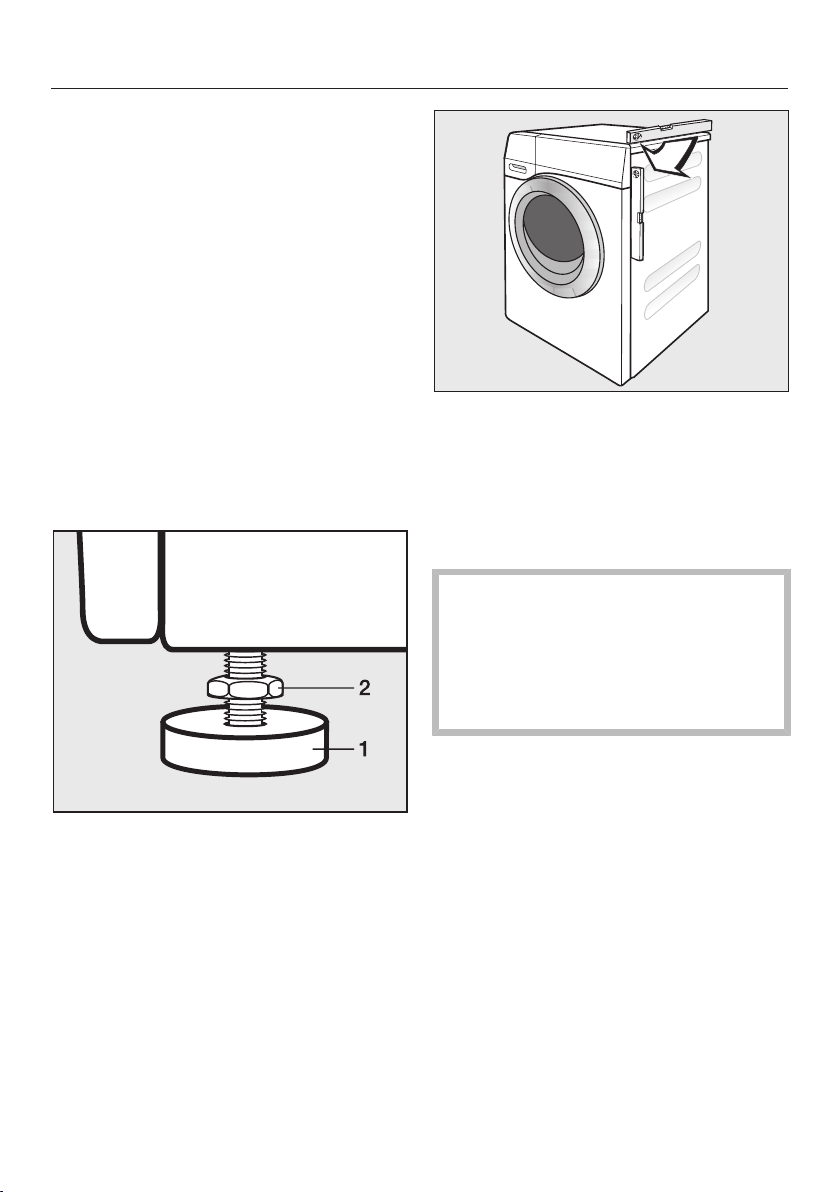 2

1