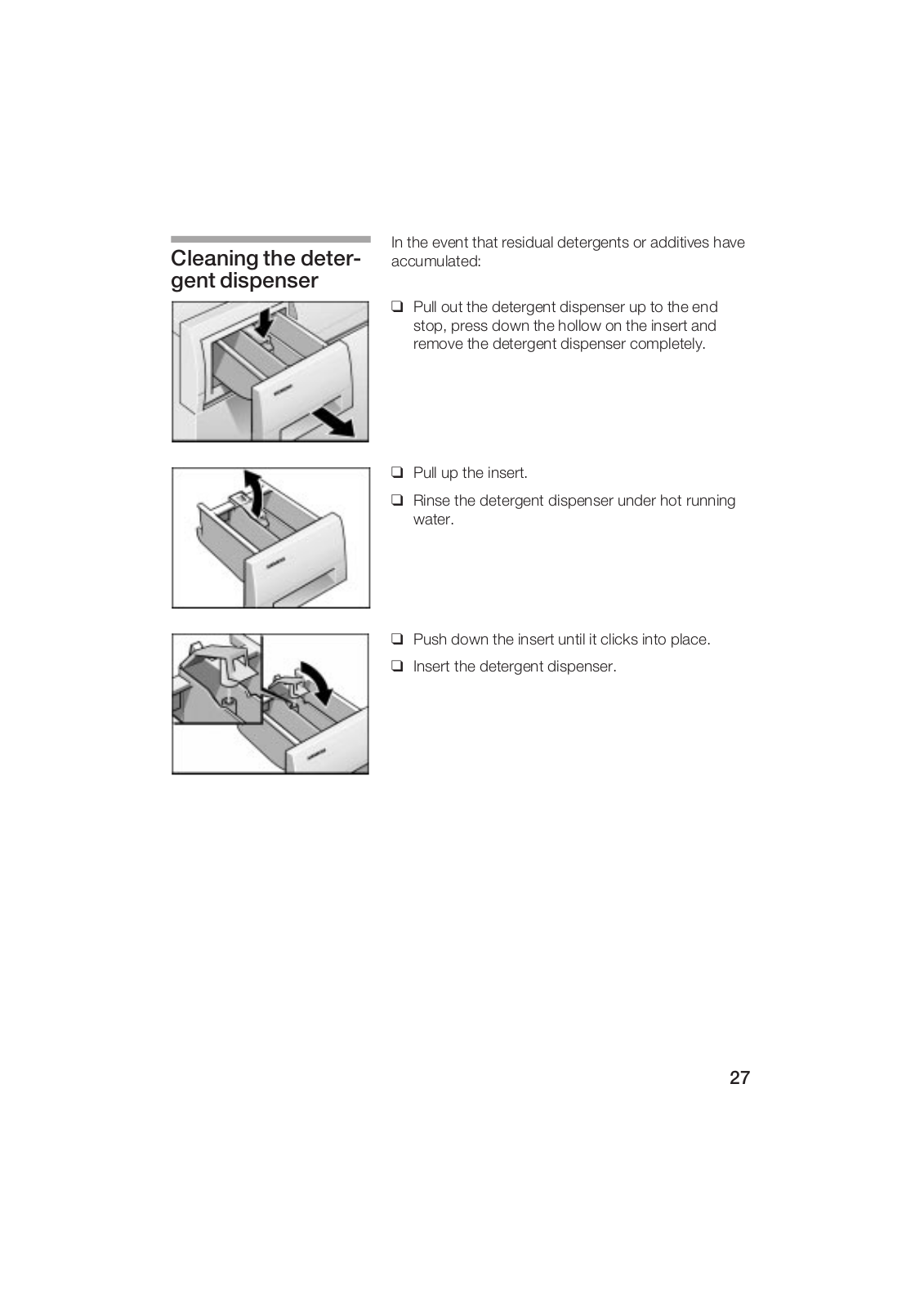 Cleaning the detergent dispenser

In the event that residual detergents or additives have accumulated:

❑ Pull out the detergent dispenser up to the end stop, press down the hollow on the insert and remove the detergent dispenser completely.

❑ Pull up the insert.

❑ Rinse the detergent dispenser under hot running water.

❑ Push down the insert until it clicks into place.

❑ Insert the detergent dispenser.

27