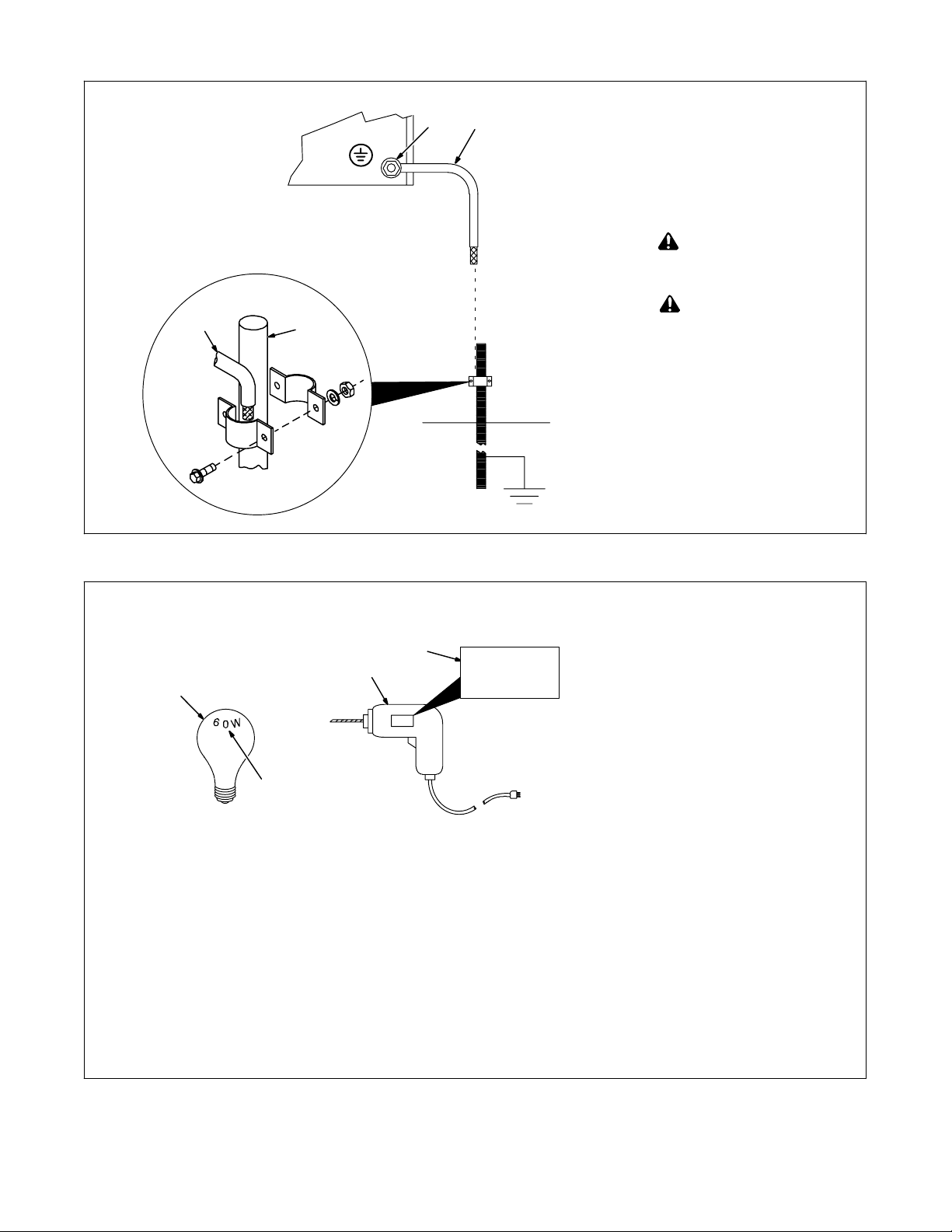 60W