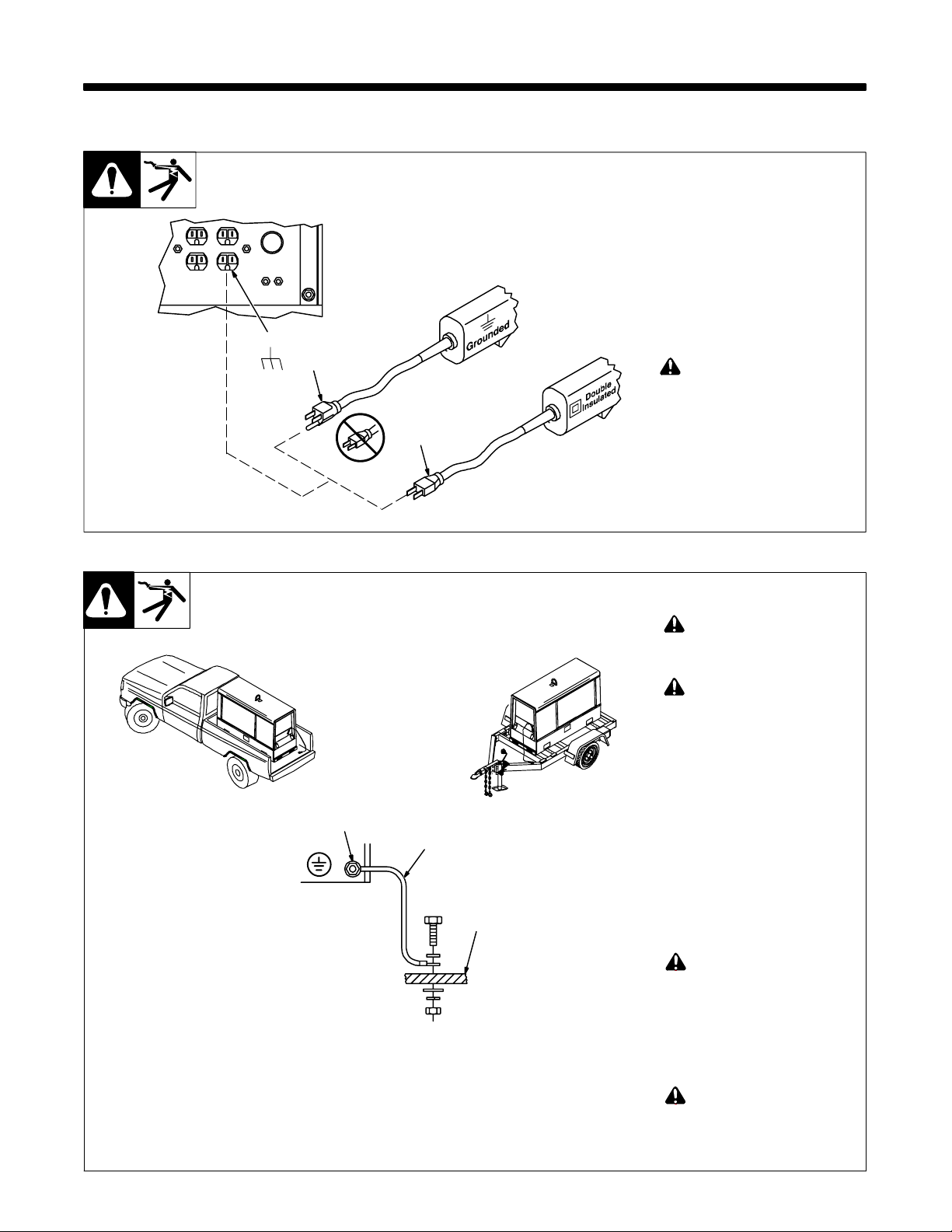 Grounded

Double Insulated