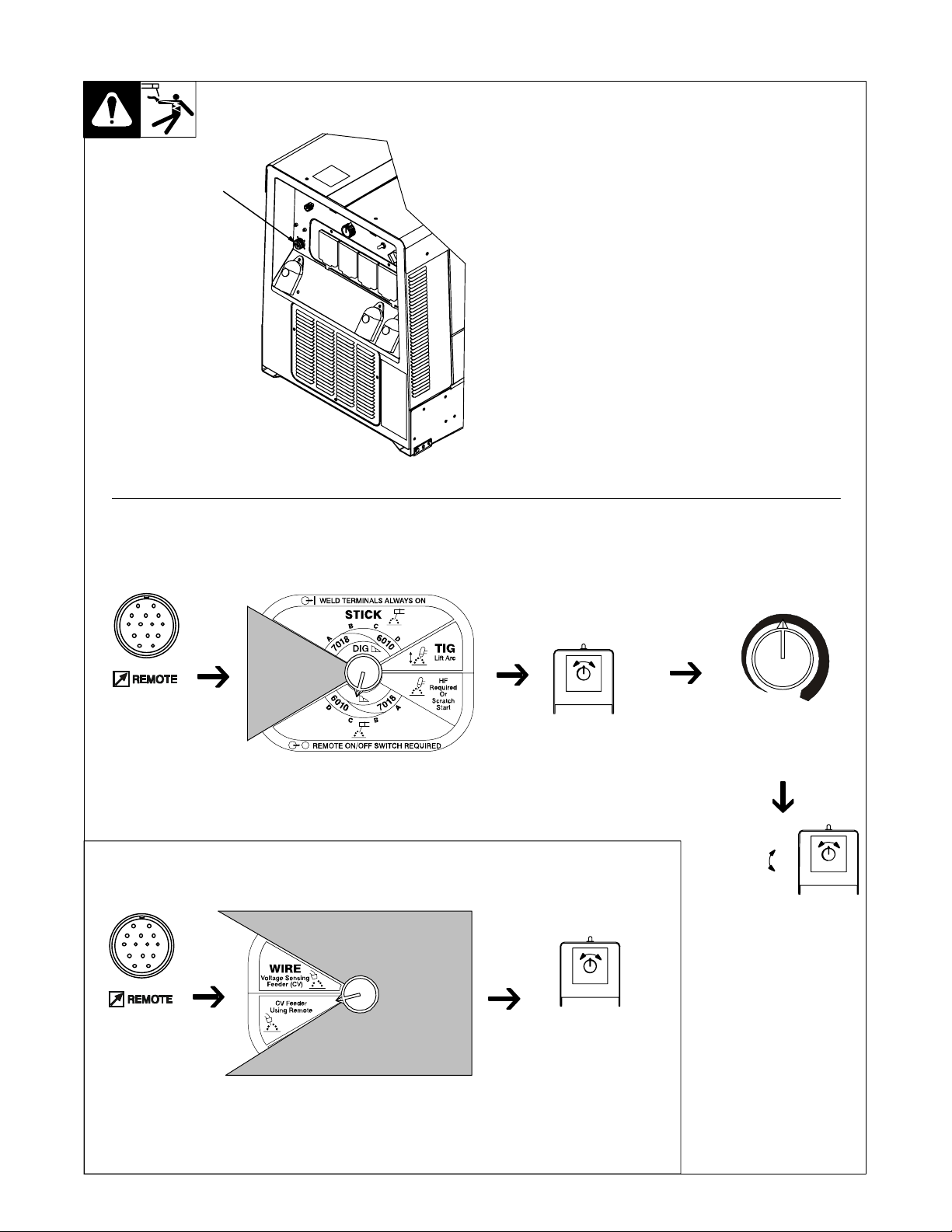 REMOTE

WELD TERMINALS ALWAYS ON

STICK

A B C D

7018 6010

DIG

TIG
Lift Arc

HF Required Or Scratch Start

6010 7018

D C B A

REMOTE ON/OFF SWITCH REQUIRED

REMOTE

WIRE
Voltage Sensing Feeder (CV)

CV Feeder Using Remote