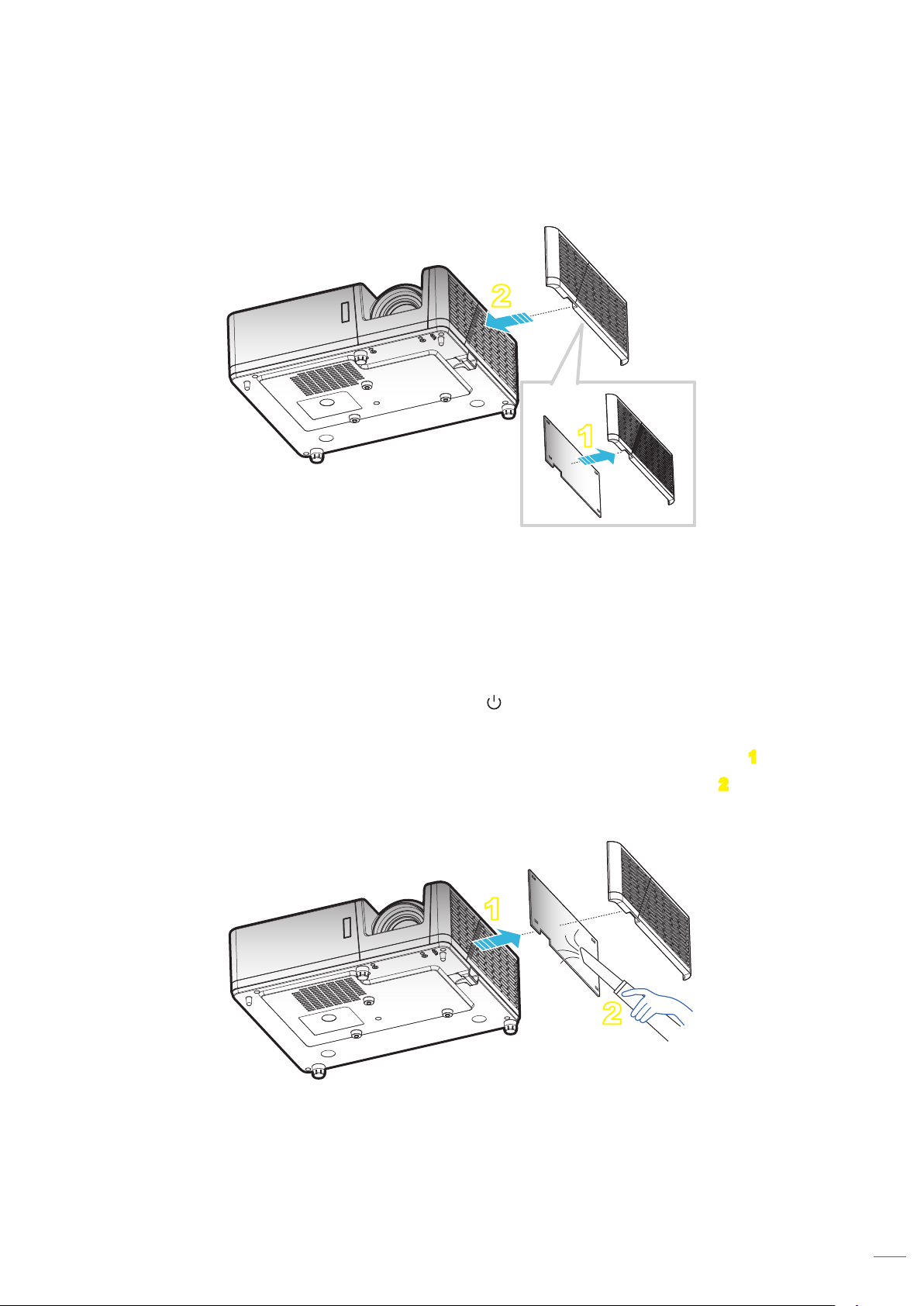 2

1

1

2

1

2