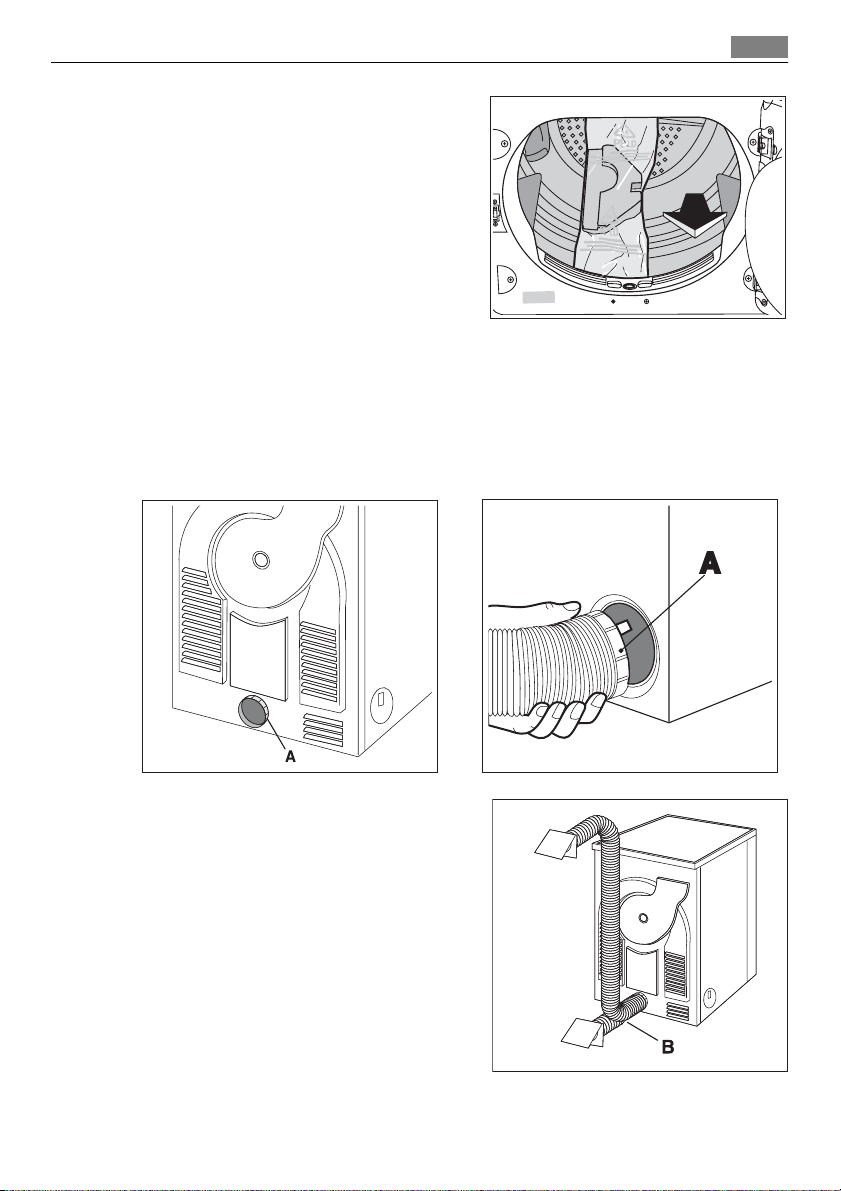 A

A

B