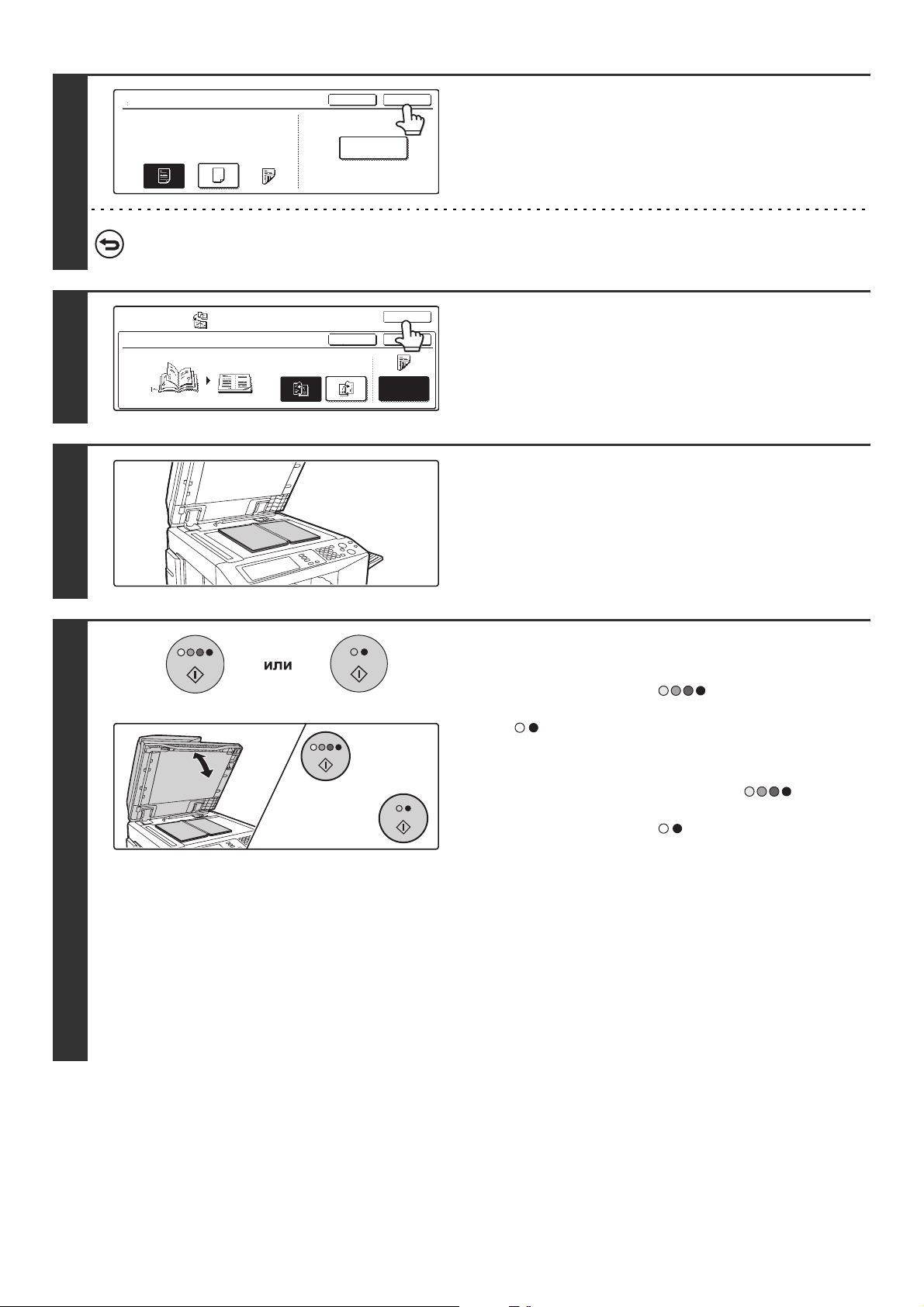 или