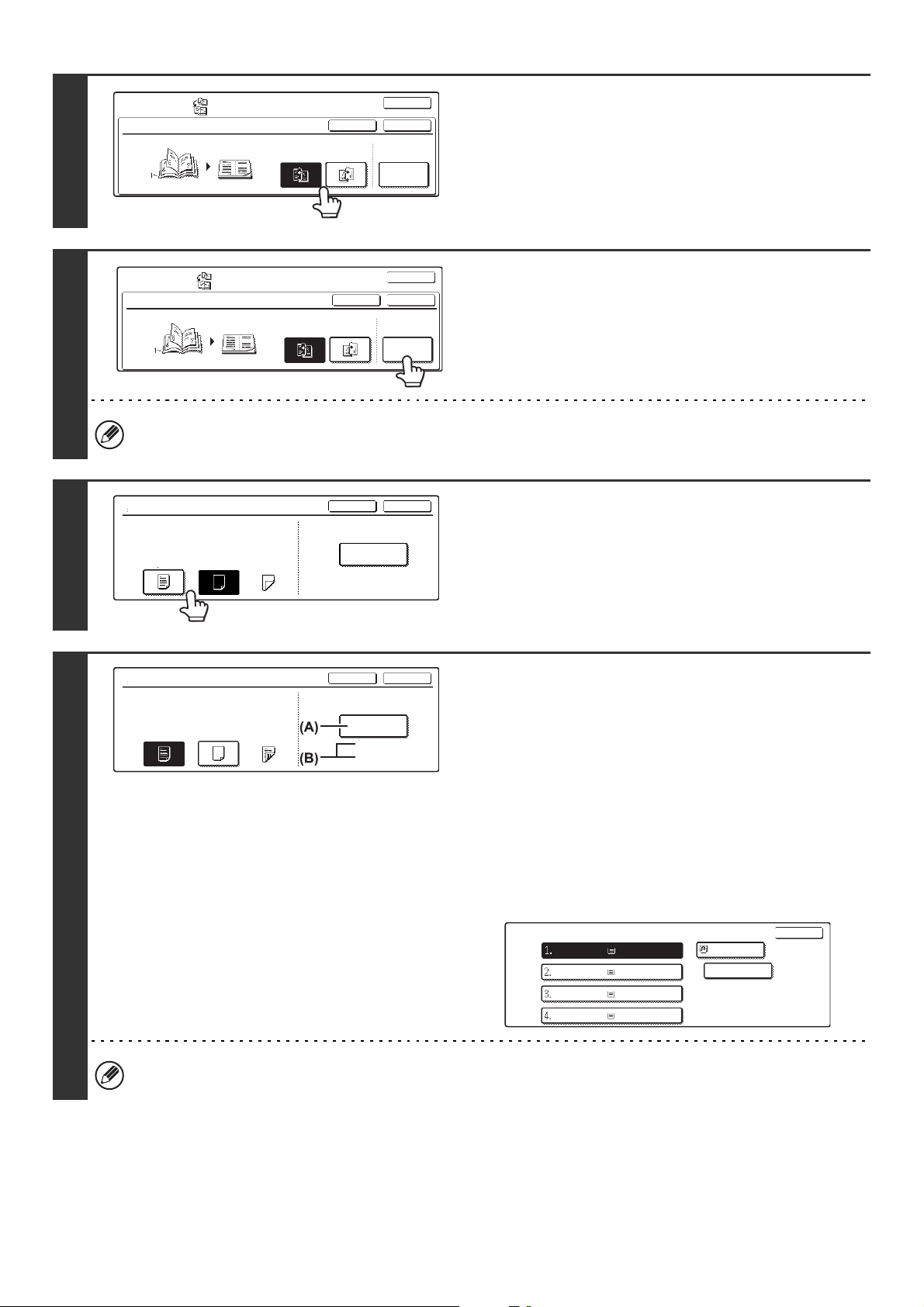 (A)
(B)

1.
2.
3.
4.