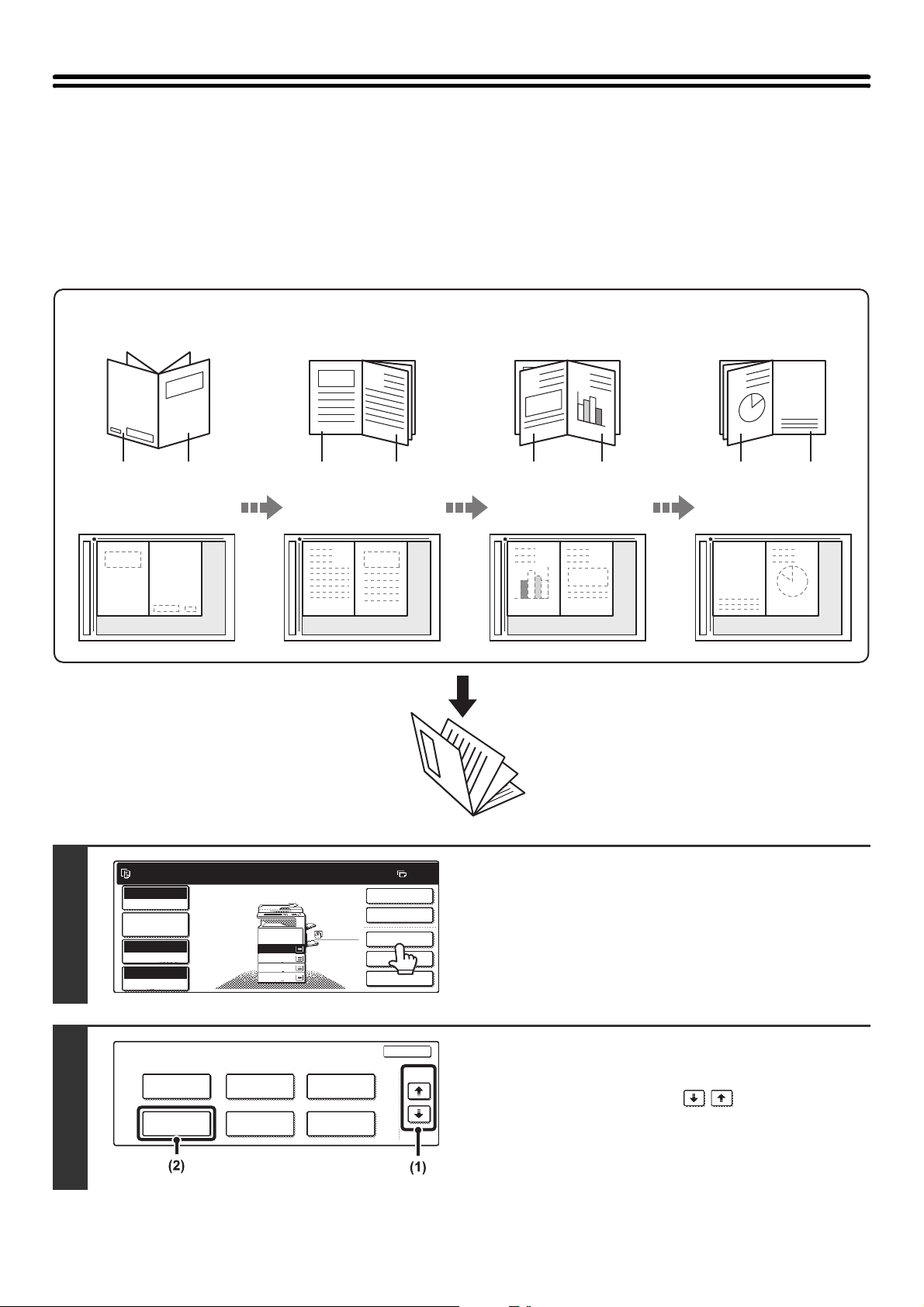 (2)

(1)