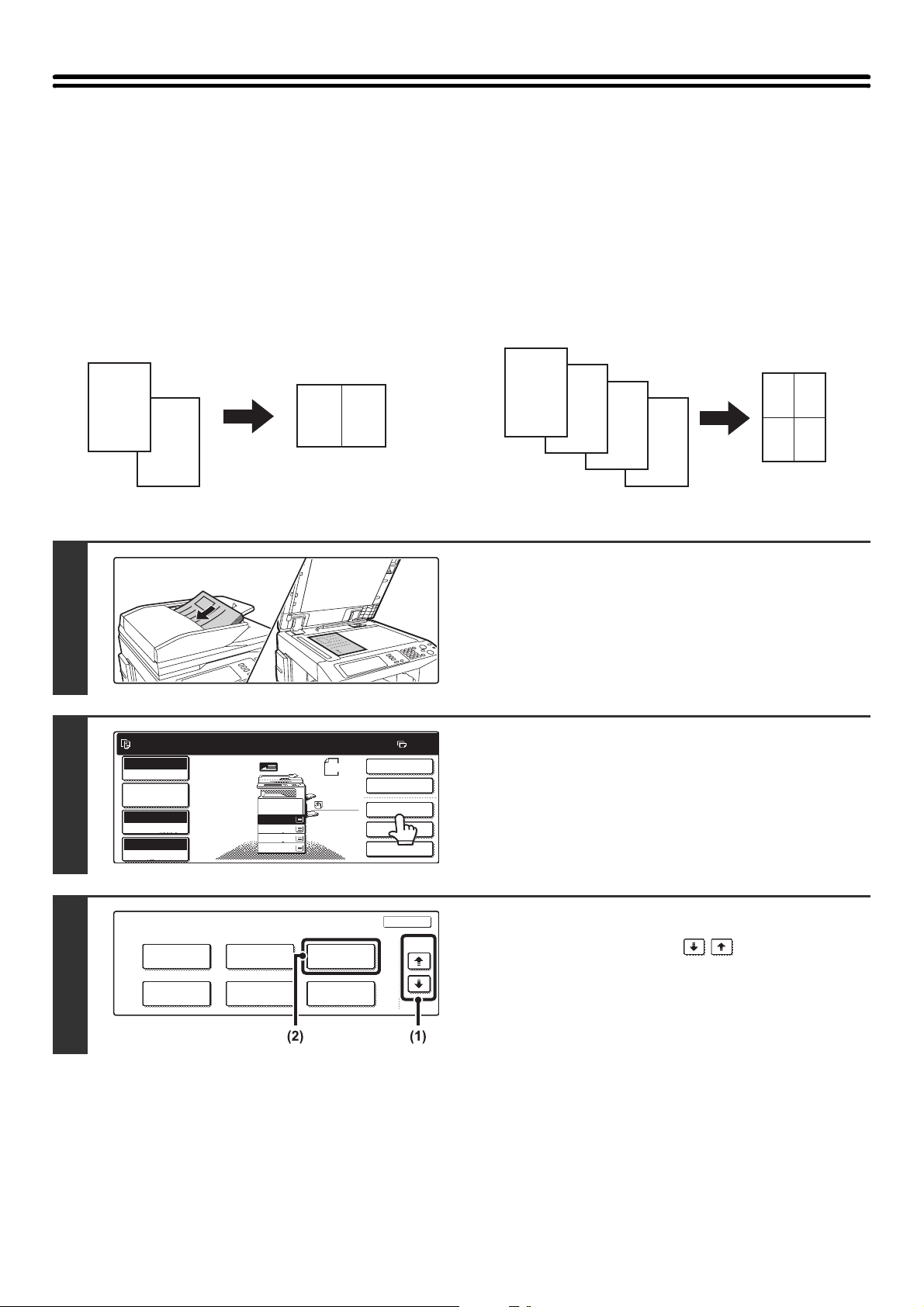 (2) (1)