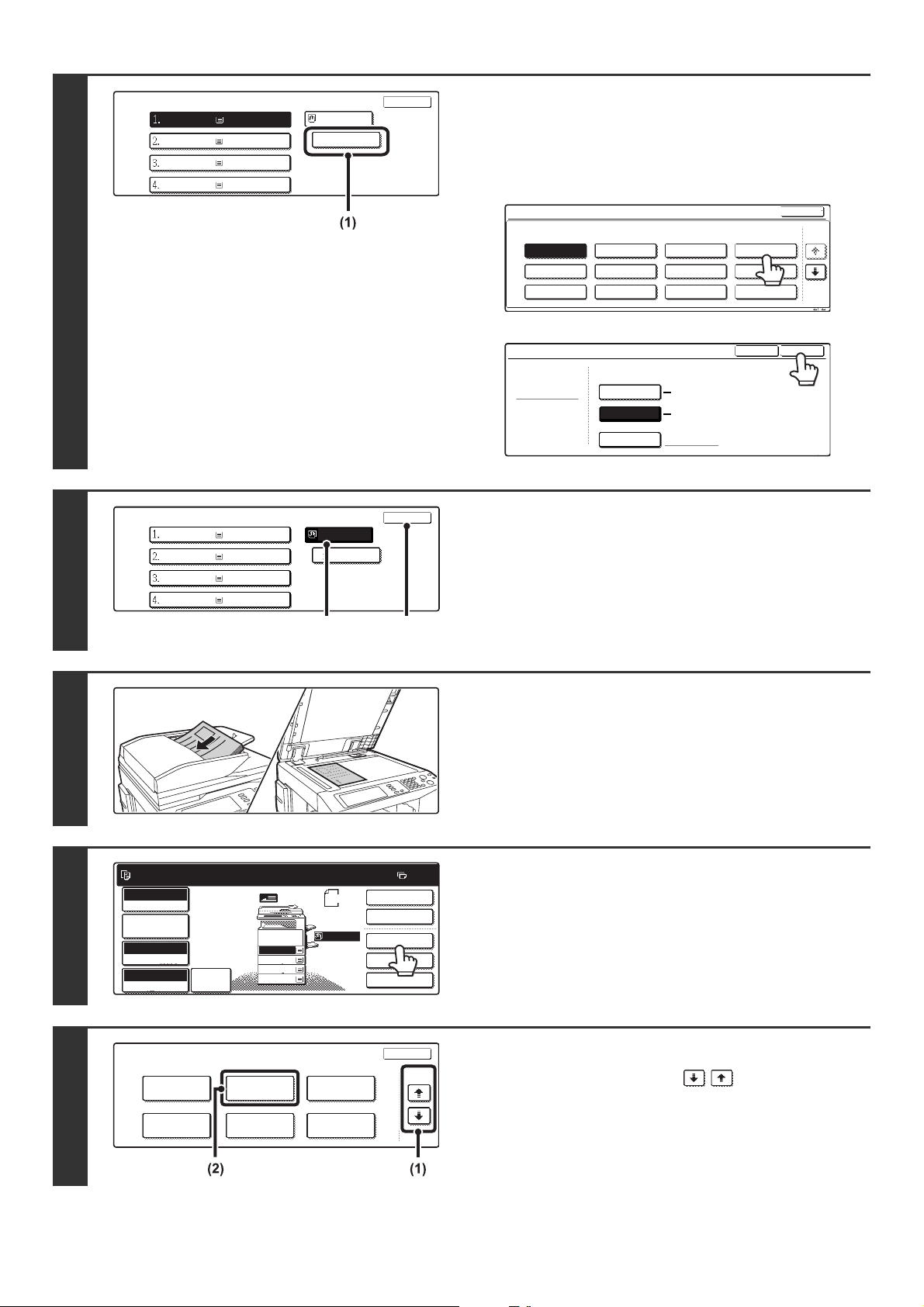 1.
2.
3.
4.

(1)

1.
2.
3.
4.

(2)

(1)