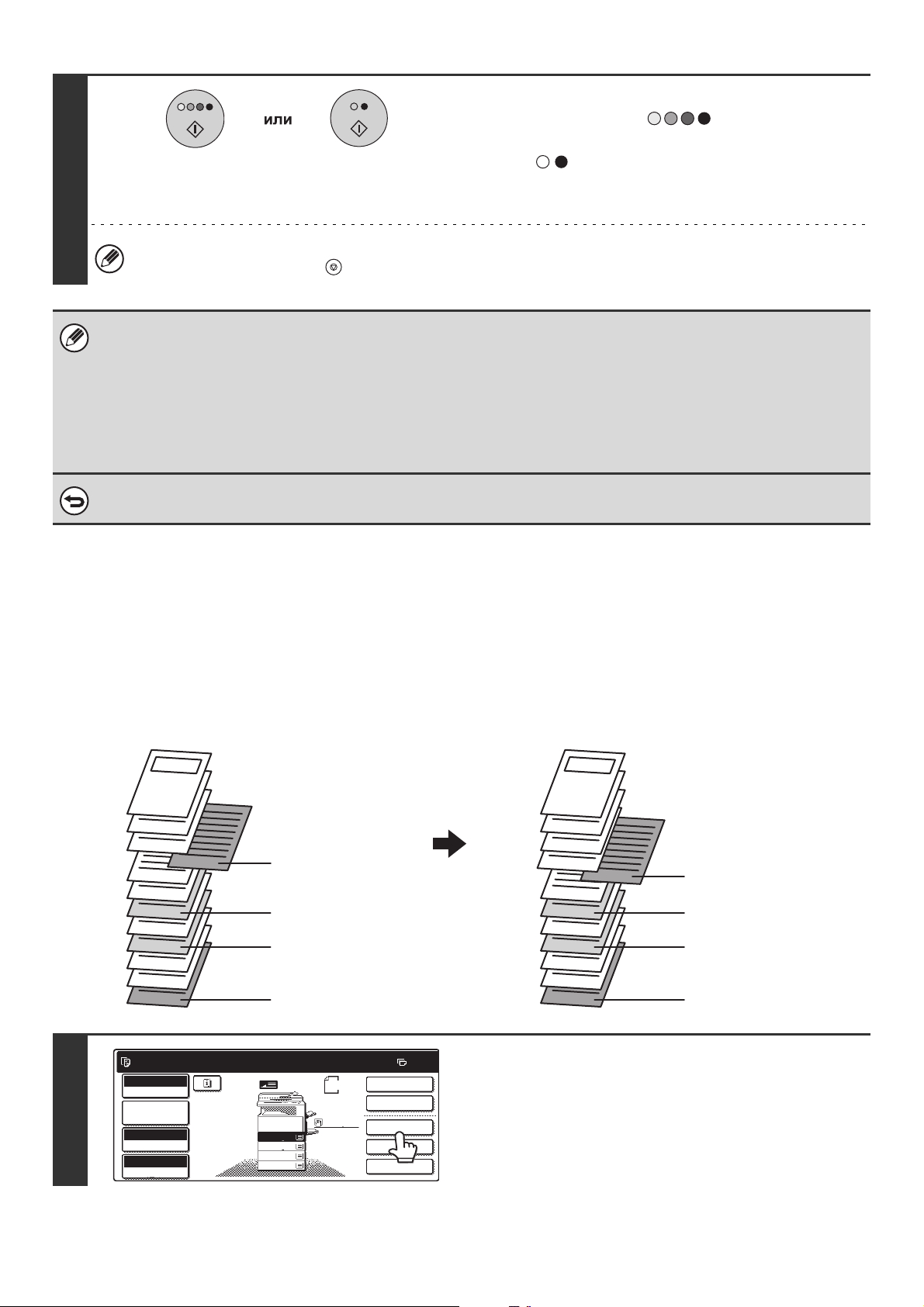 или