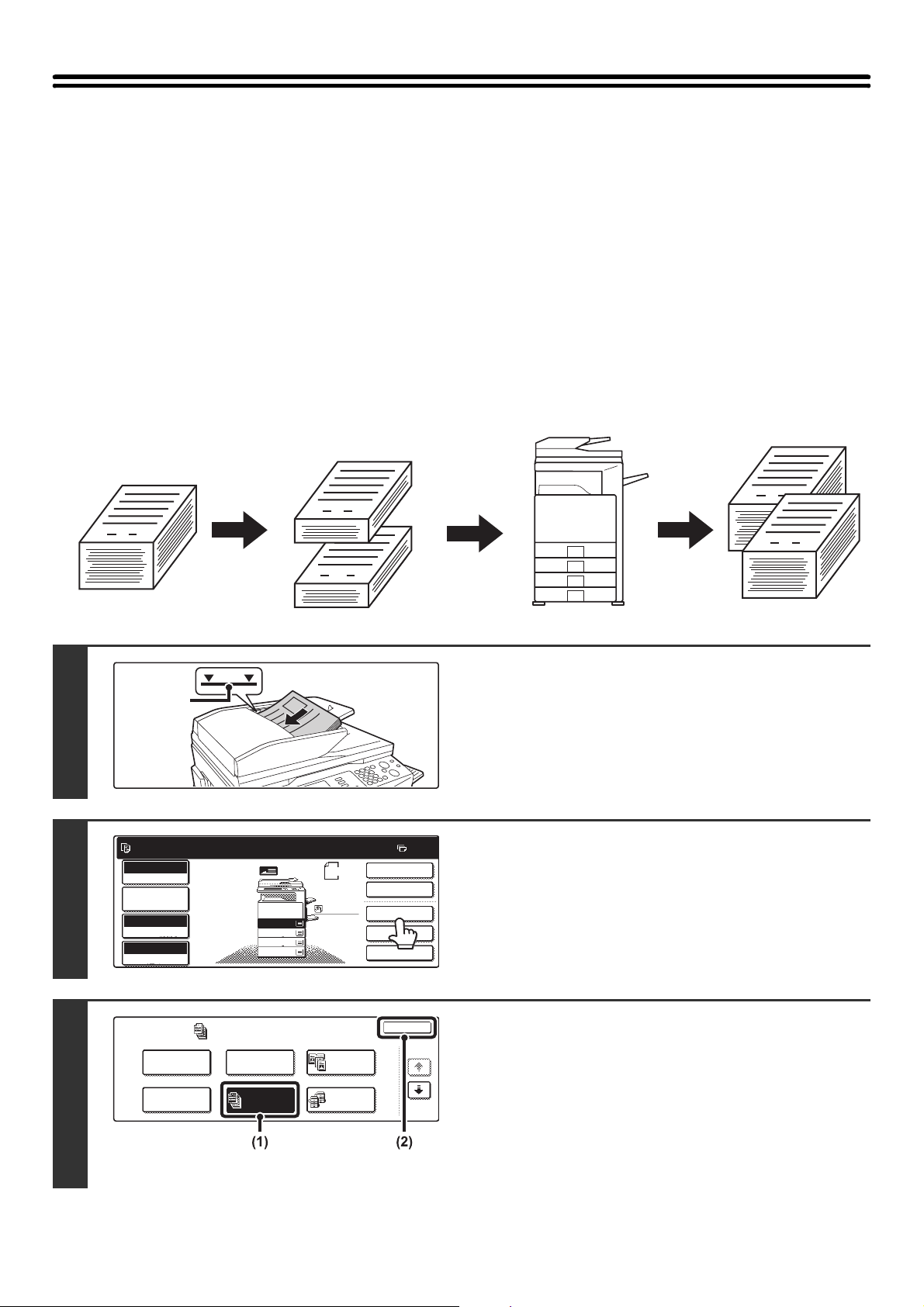 (1)

(2)