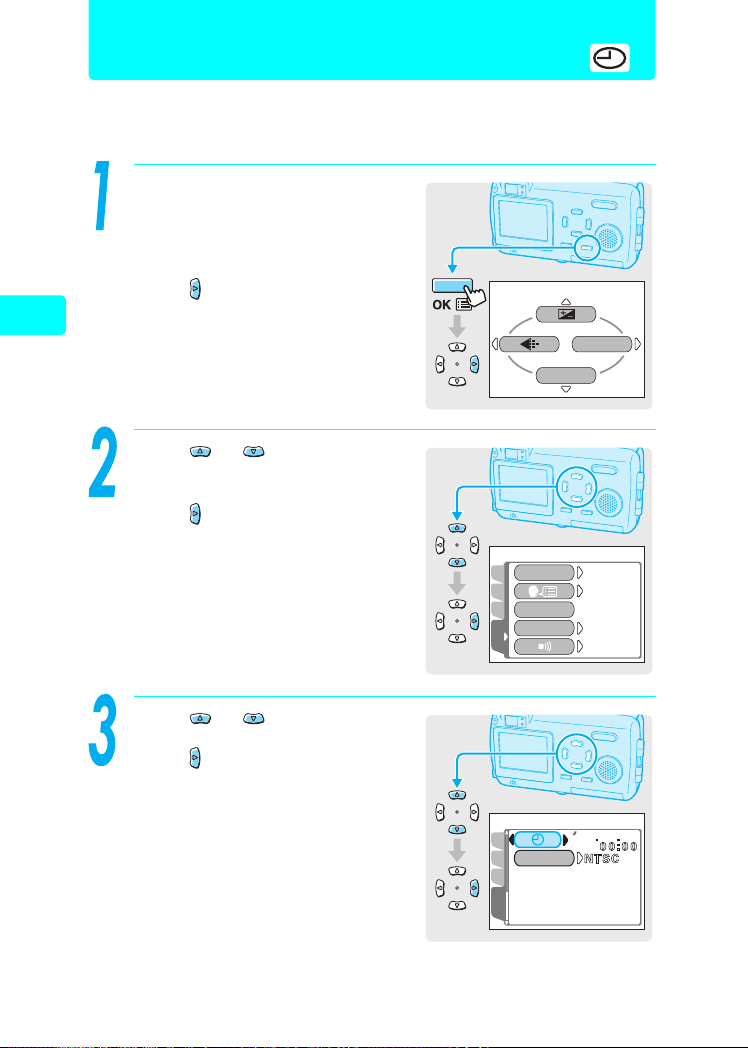 1

OK

2

3

00:00
NTSC