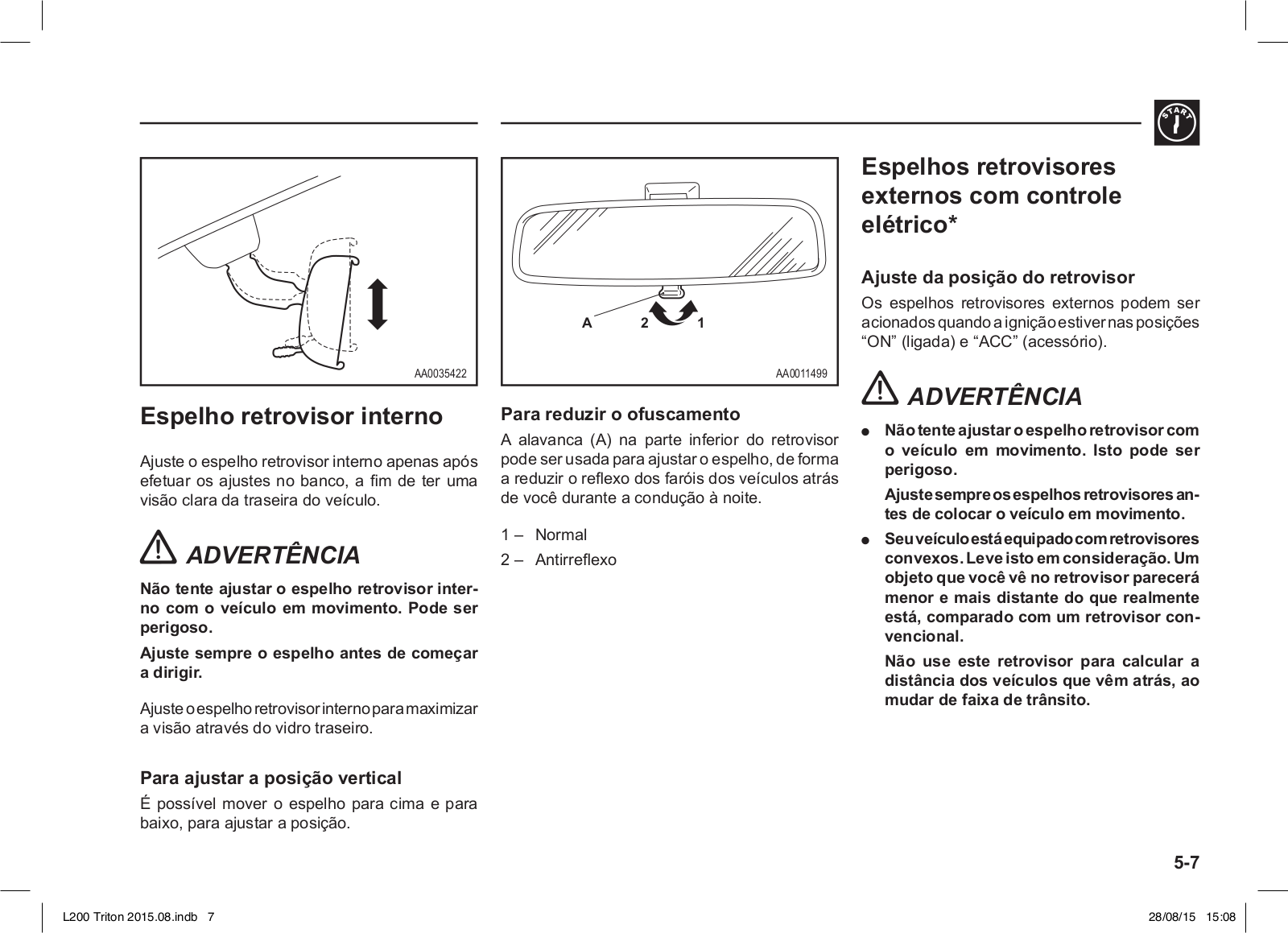 START

AA0035422

Espelho retrovisor interno

Ajuste o espelho retrovisor interno apenas após efetuar os ajustes no banco, a fim de ter uma visão clara da traseira do veículo.

ADVERTÊNCIA

Não tente ajustar o espelho retrovisor interno com o veículo em movimento. Pode ser perigoso.

Ajuste sempre o espelho antes de começar a dirigir.

Ajuste o espelho retrovisor interno para maximizar a visão através do vidro traseiro.

Para ajustar a posição vertical

É possível mover o espelho para cima e para baixo, para ajustar a posição.

A 2 1

AA0011499

Para reduzir o ofuscamento

A alavanca (A) na parte inferior do retrovisor pode ser usada para ajustar o espelho, de forma a reduzir o reflexo dos faróis dos veículos atrás de você durante a condução à noite.

1 – Normal

2 – Antirreflexo

Espelhos retrovisores externos com controle elétrico*

Ajuste da posição do retrovisor

Os espelhos retrovisores externos podem ser acionados quando a ignição estiver nas posições “ON” (ligada) e “ACC” (acessório).

ADVERTÊNCIA

● Não tente ajustar o espelho retrovisor com o veículo em movimento. Isto pode ser perigoso.

Ajuste sempre os espelhos retrovisores antes de colocar o veículo em movimento.

● Seu veículo está equipado com retrovisores convexos. Leve isto em consideração. Um objeto que você vê no retrovisor parecerá menor e mais distante do que realmente está, comparado com um retrovisor convencional.

Não use este retrovisor para calcular a distância dos veículos que vêm atrás, ao mudar de faixa de trânsito.

5-7

L200 Triton 2015.08.indb 7

28/08/15 15:08