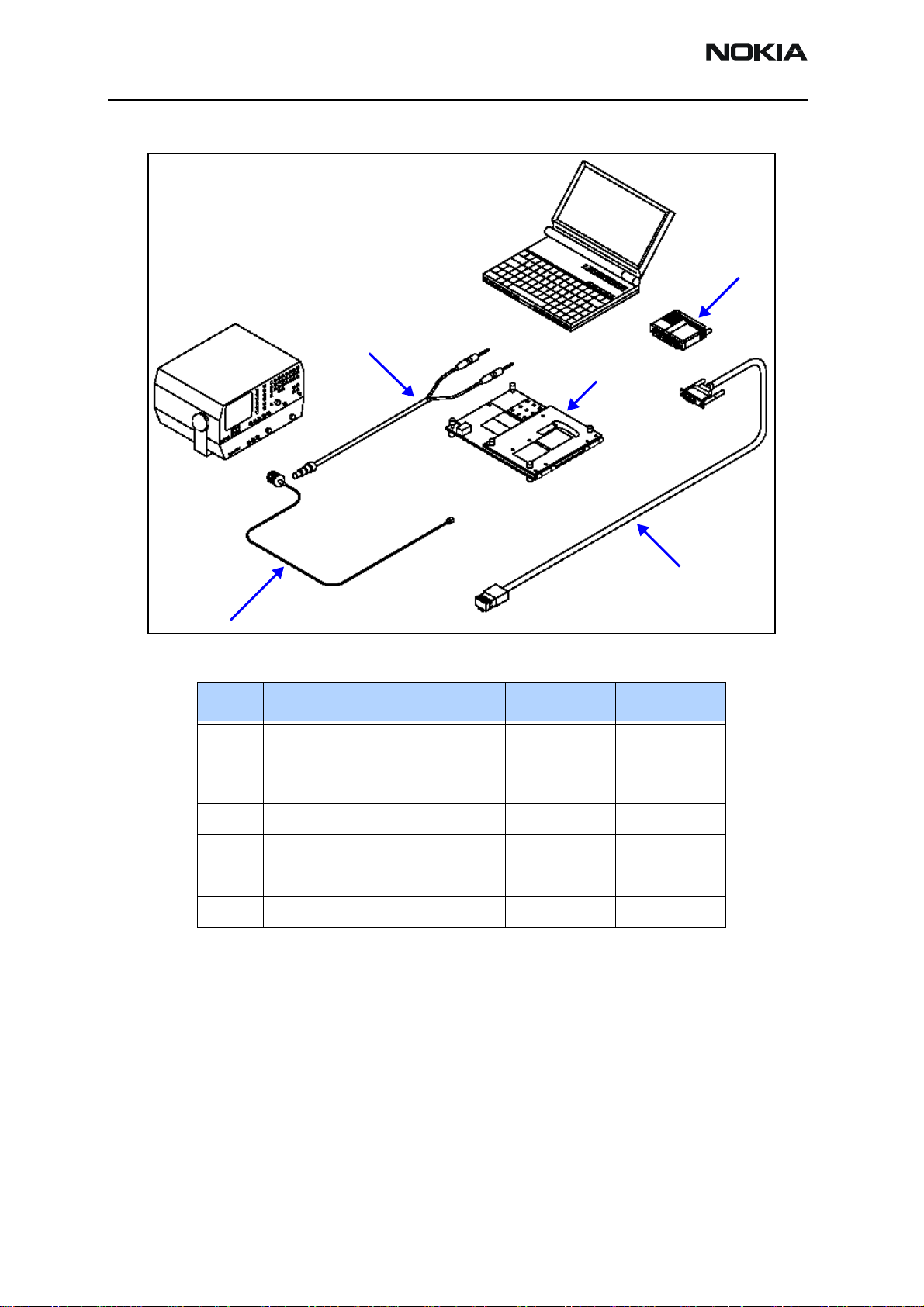 NOKIA