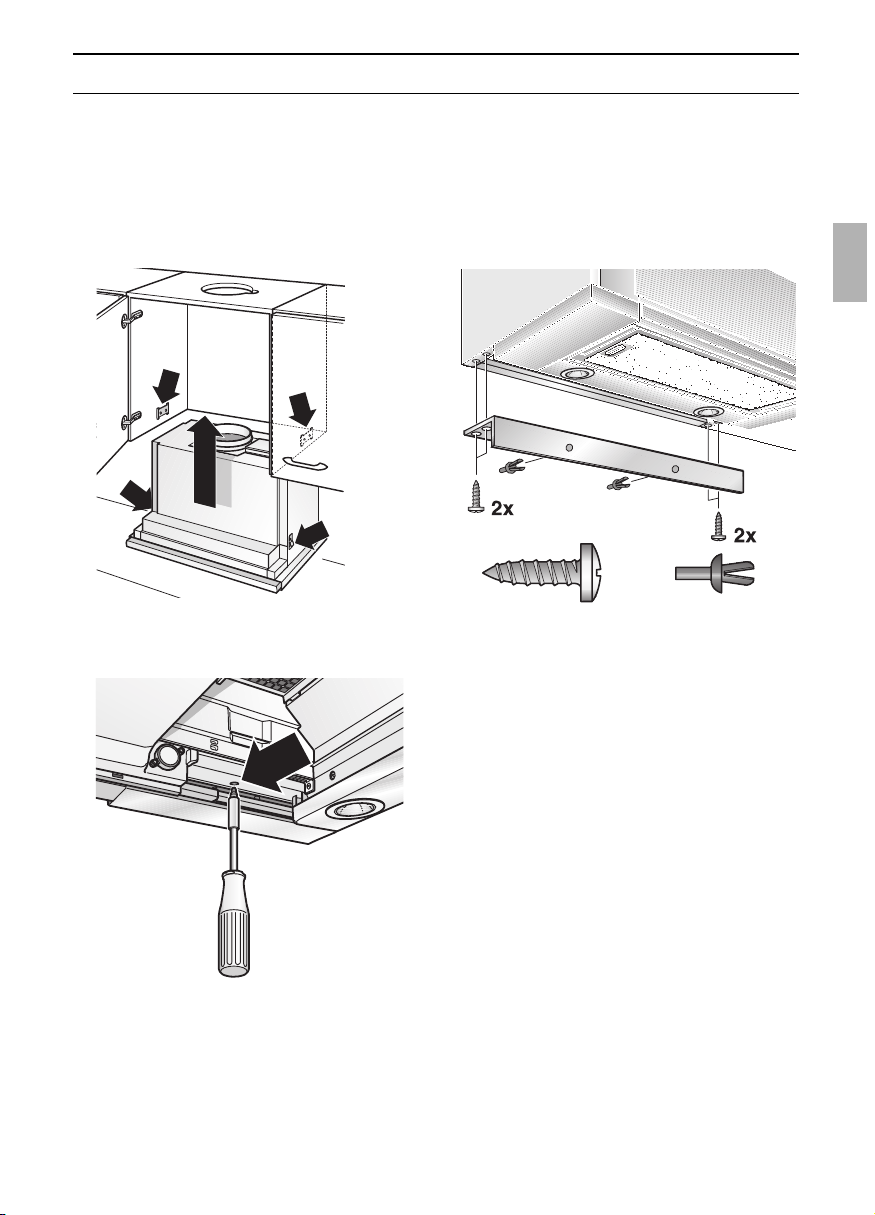 2x

2x