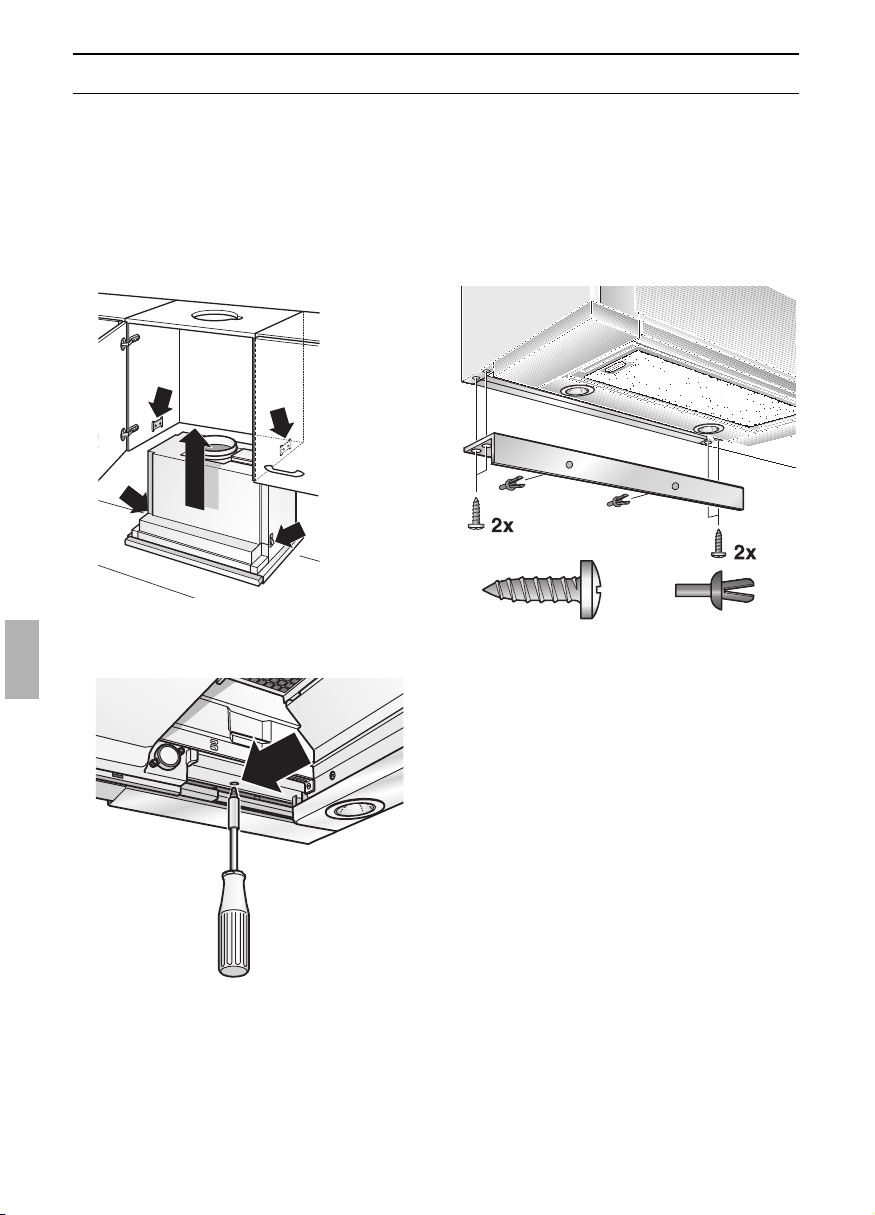 2x

2x