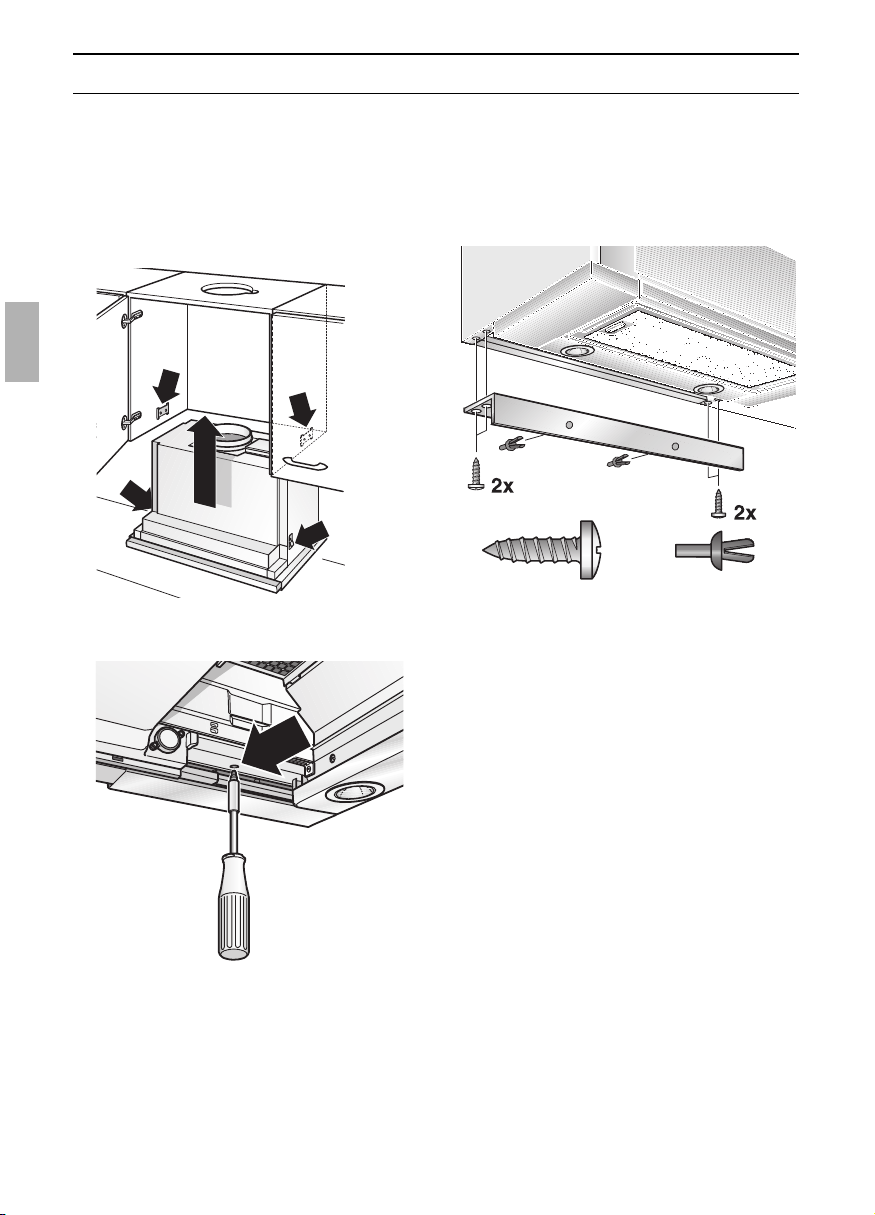 2x

2x