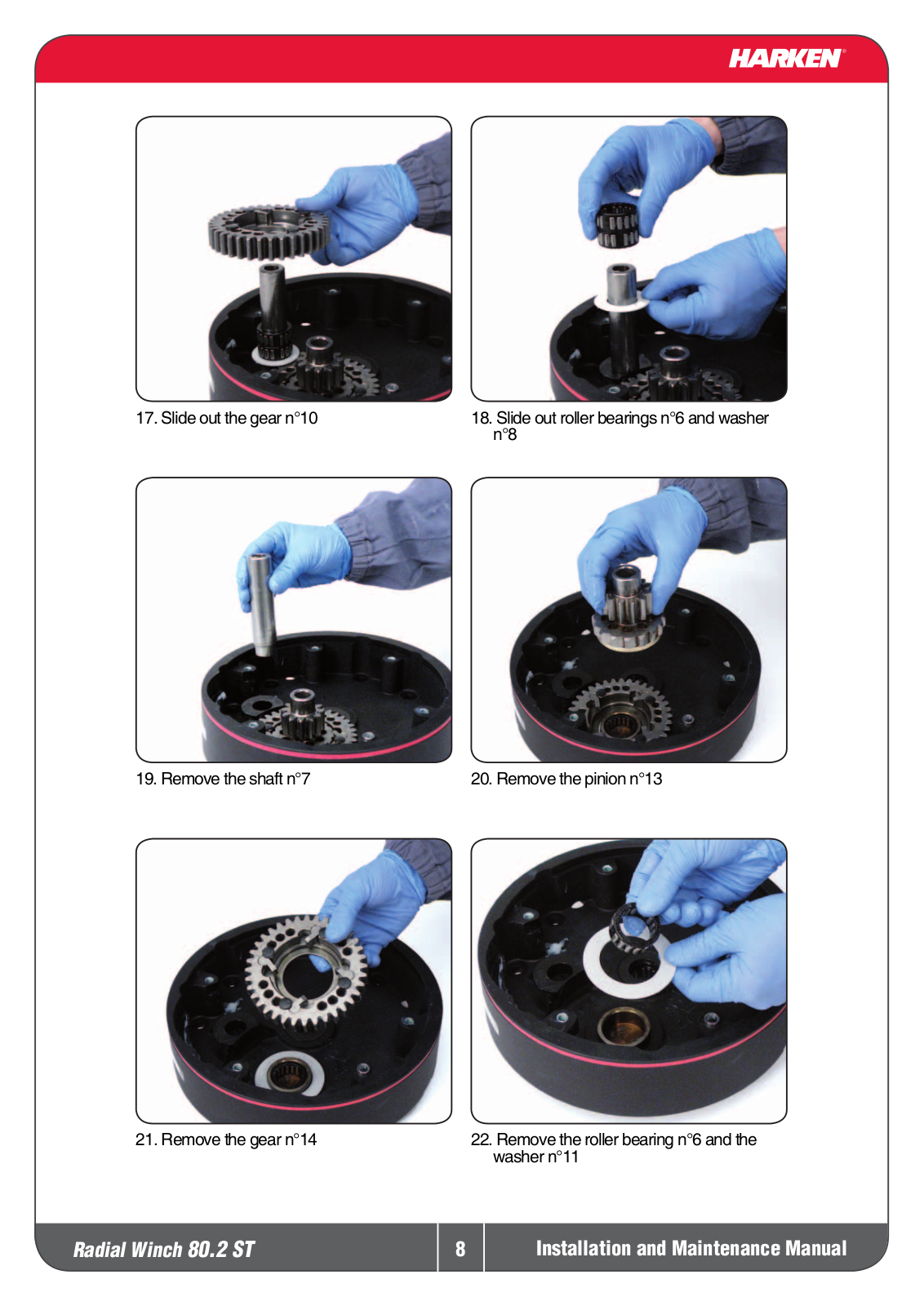 HARKEN®

17. Slide out the gear n°10

18. Slide out roller bearings n°6 and washer n°8

19. Remove the shaft n°7

20. Remove the pinion n°13

21. Remove the gear n°14

22. Remove the roller bearing n°6 and the washer n°11

Radial Winch 80.2 ST

8

Installation and Maintenance Manual