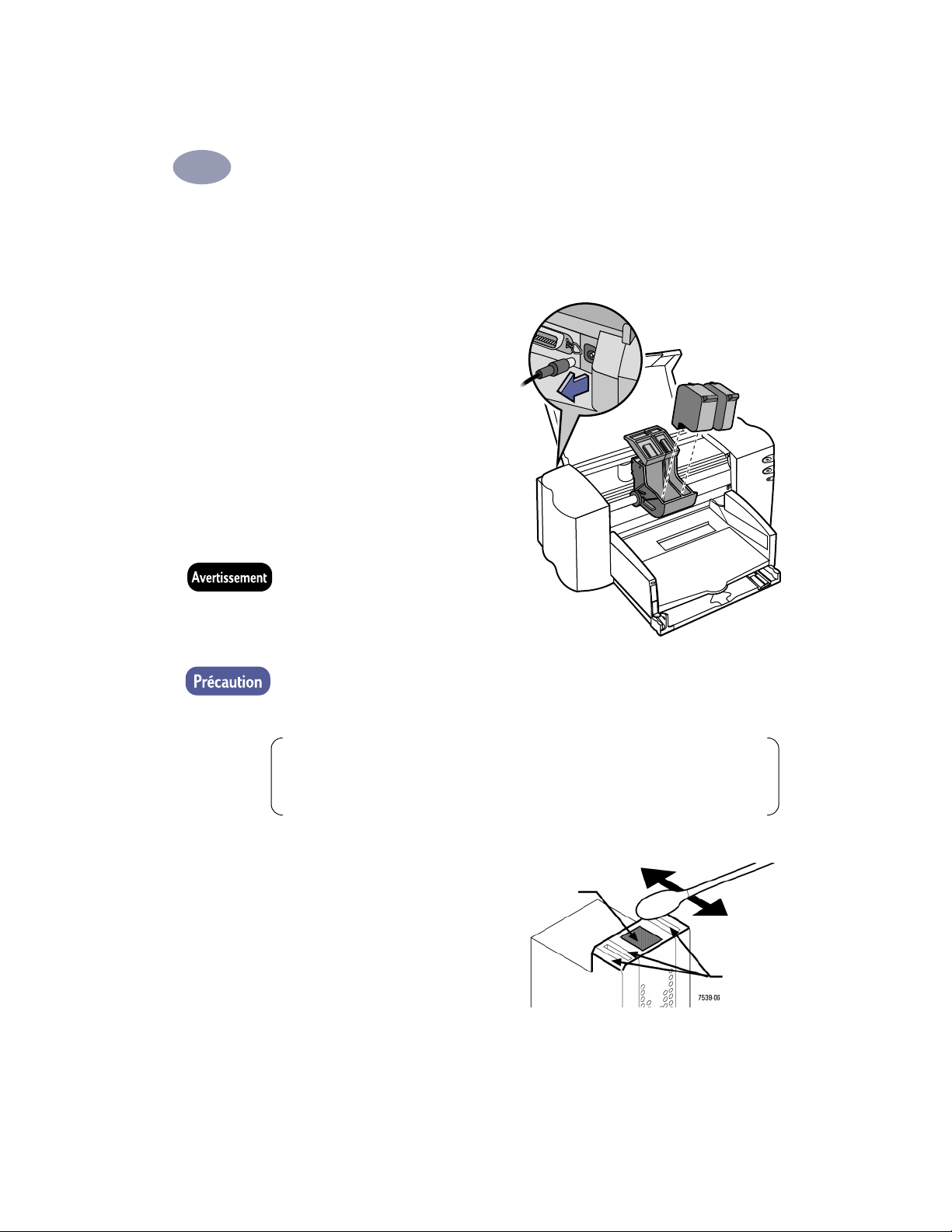 Avertissement

Précaution

7539-06